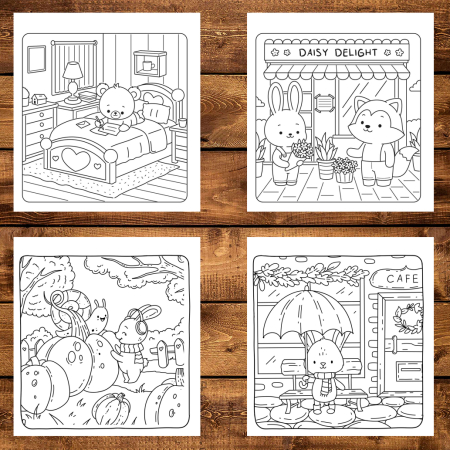 DAISY DELIGHT

CAFE