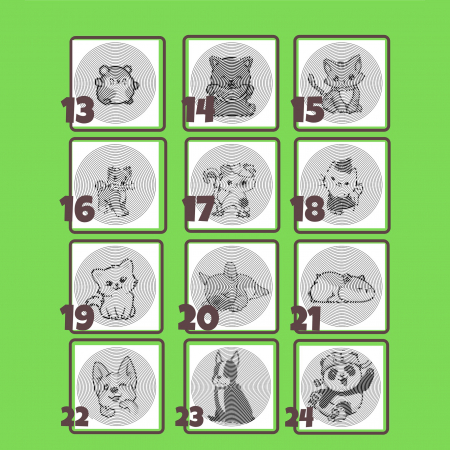 13
14
15
16
17
18
19
20
21
22
23
24