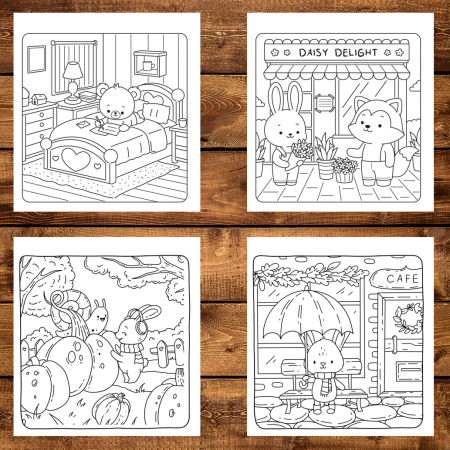 DAISY DELIGHT

CAFE