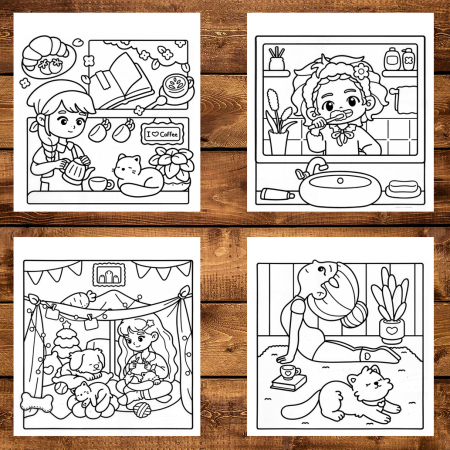 I ♡ Coffee