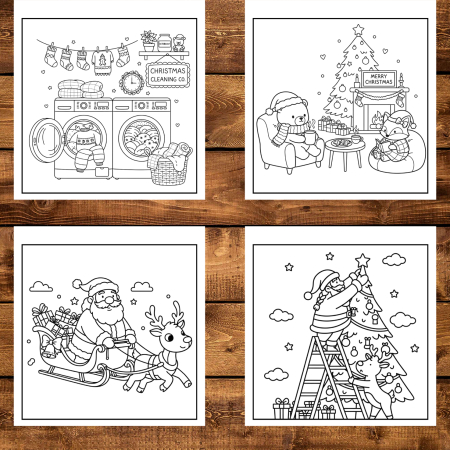 CHRISTMAS CLEANING CO.

MERRY CHRISTMAS