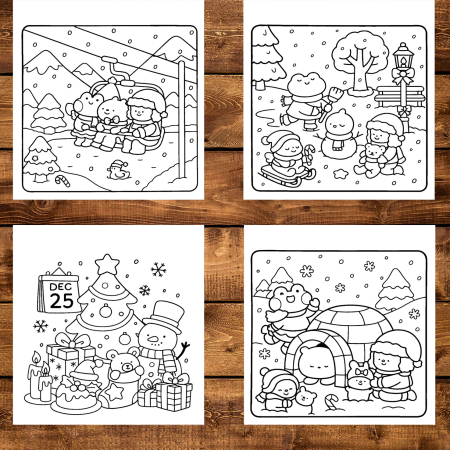 DEC
25