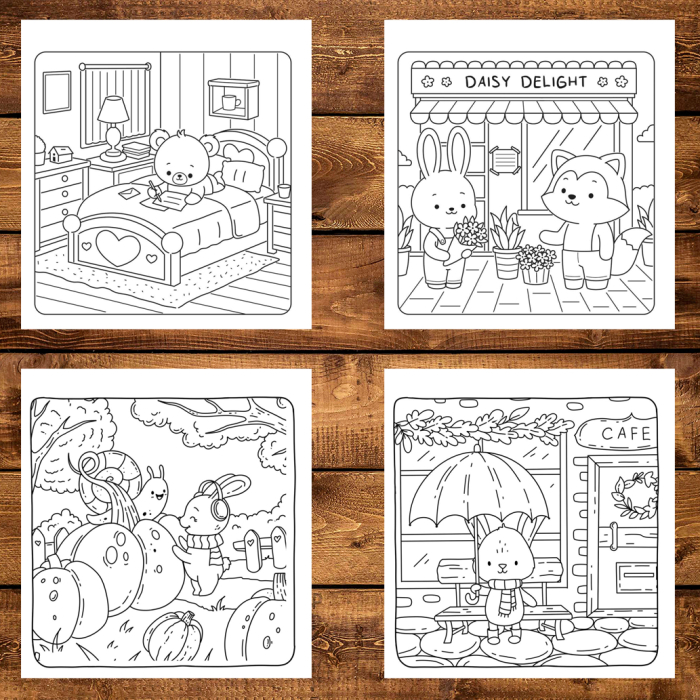 DAISY DELIGHT

CAFE