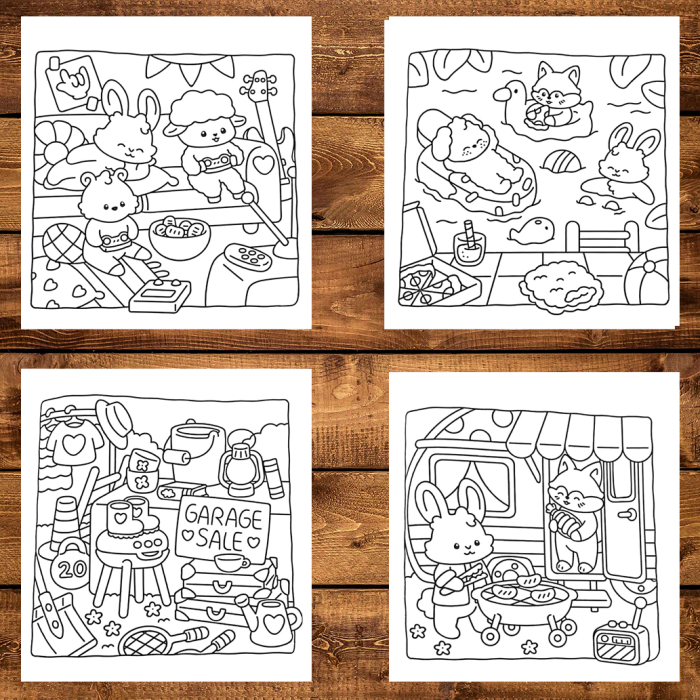 GARAGE SALE

20