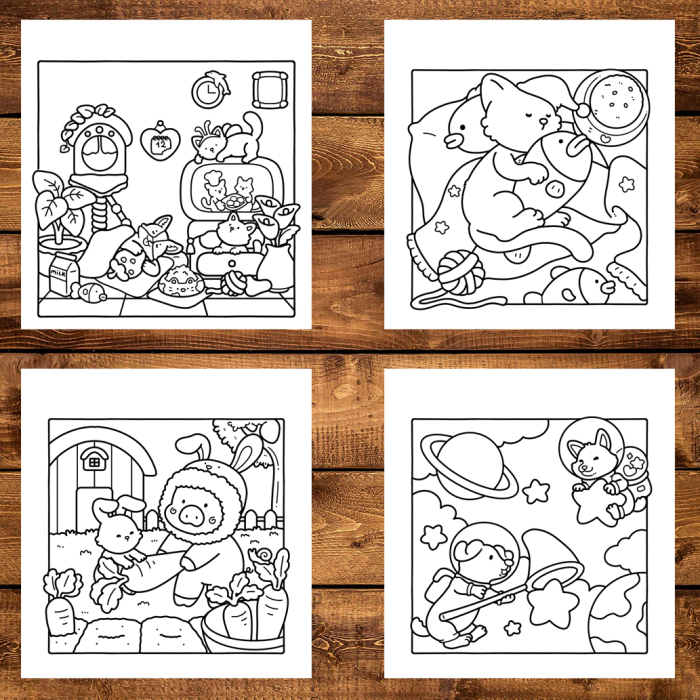 12

MILK