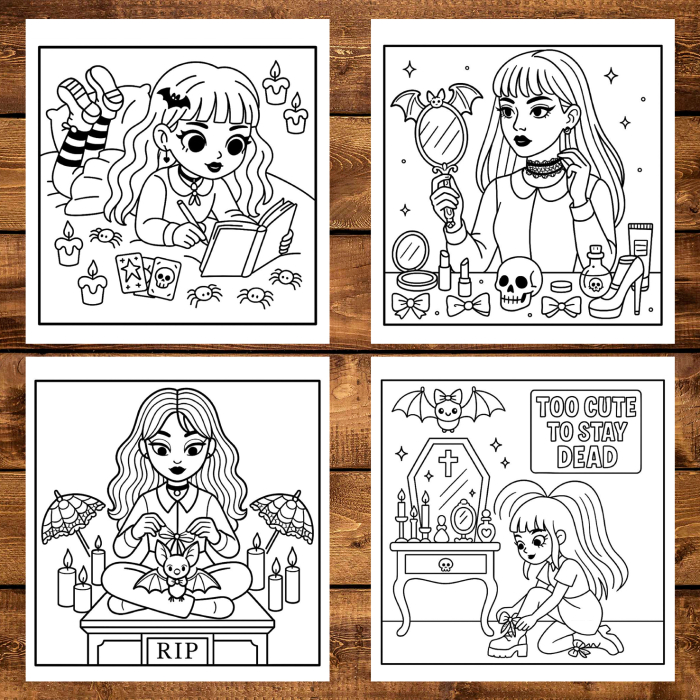 RIP

TOO CUTE TO STAY DEAD