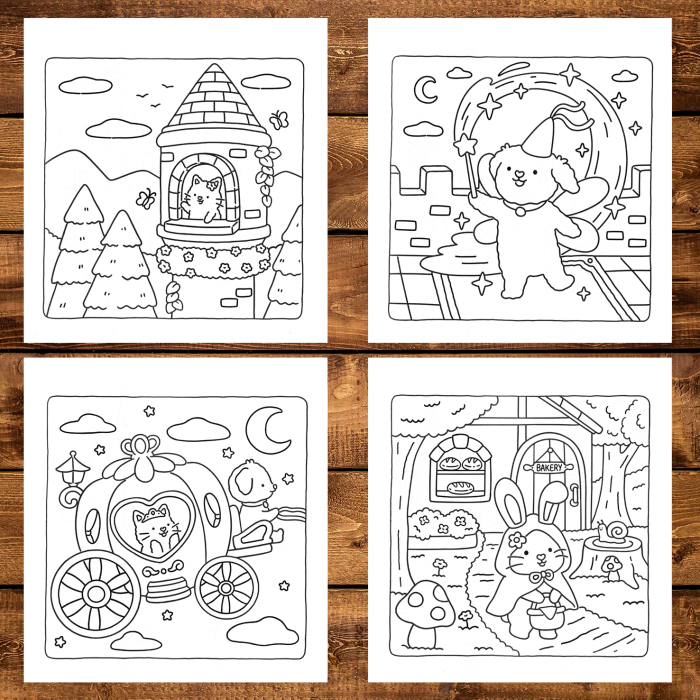 BAKERY