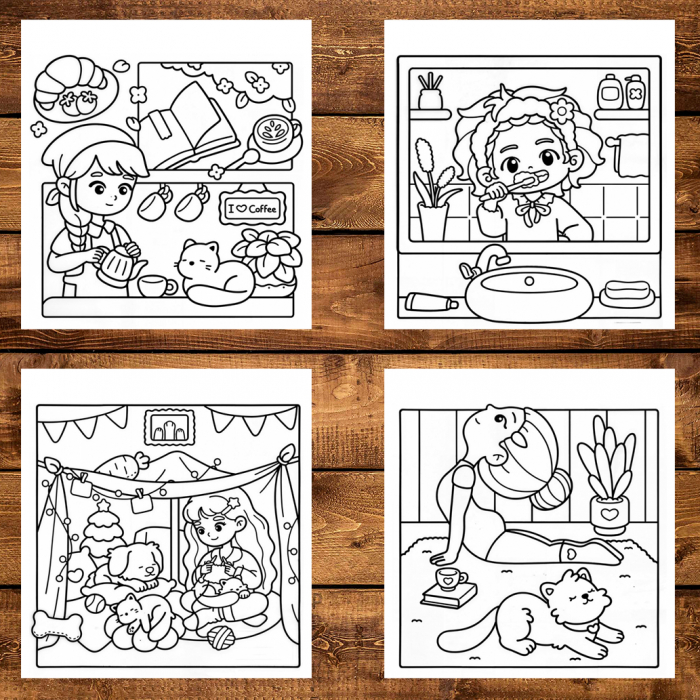 I ♡ Coffee