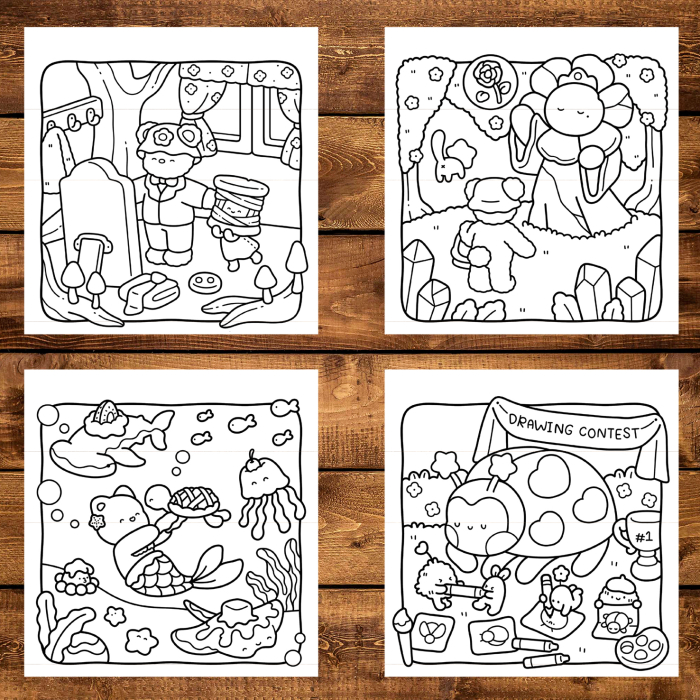 DRAWING CONTEST

#1