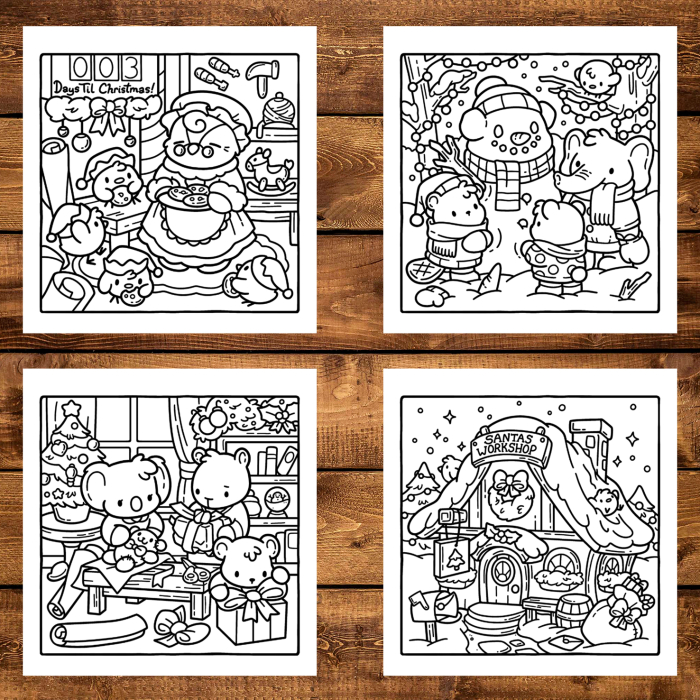 003
Days Til Christmas!

SANTAS WORKSHOP