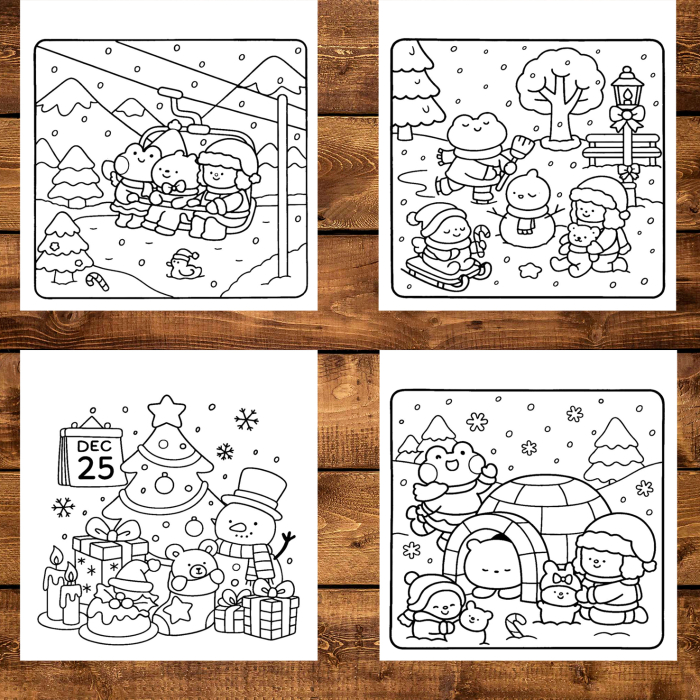 DEC
25