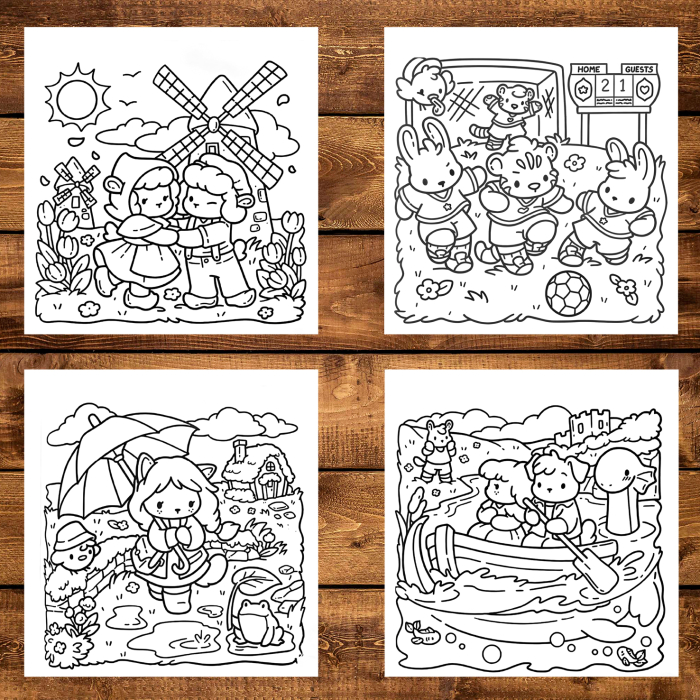 HOME GUESTS
2 1