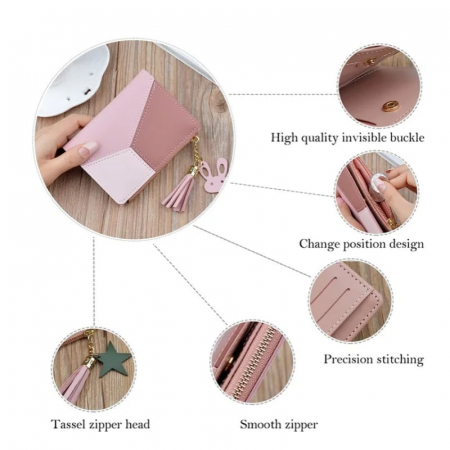 High quality invisible buckle

Change position design

Precision stitching

Tassel zipper head

Smooth zipper