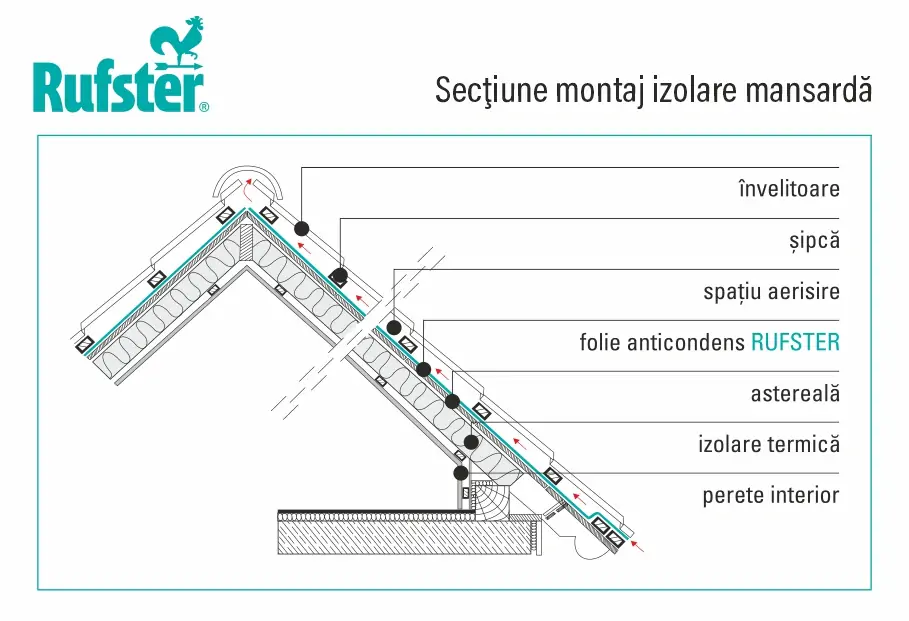 Rufster®

Secţiune montaj izolare mansardă

învelitoare

șipcă

spațiu aerisire

folie anticondens RUFSTER

astereală

izolare termică

perete interior