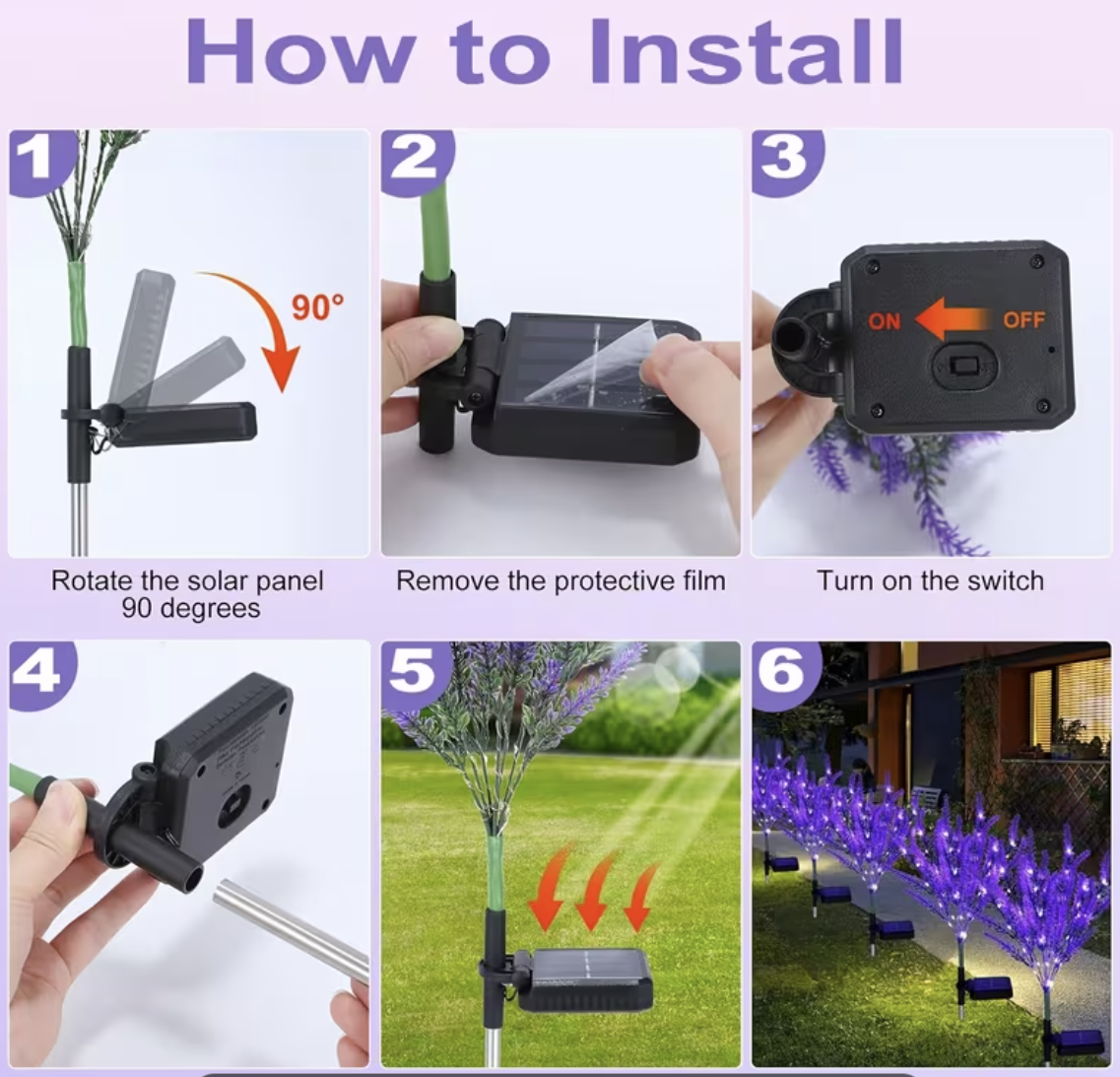 How to Install

1

90°

Rotate the solar panel 90 degrees

2

Remove the protective film

3

ON

OFF

Turn on the switch

4

5

6