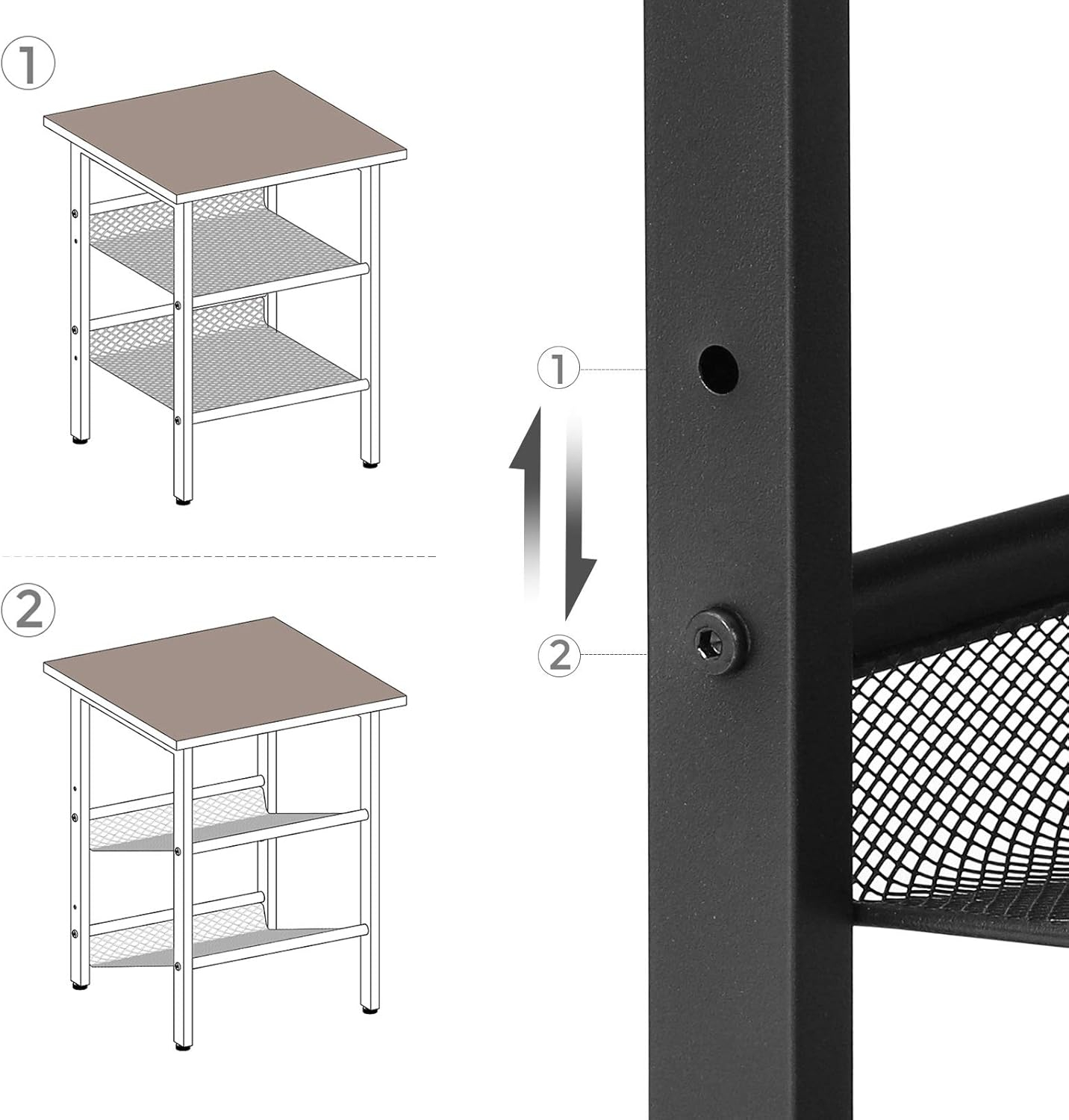 1

2

1

2