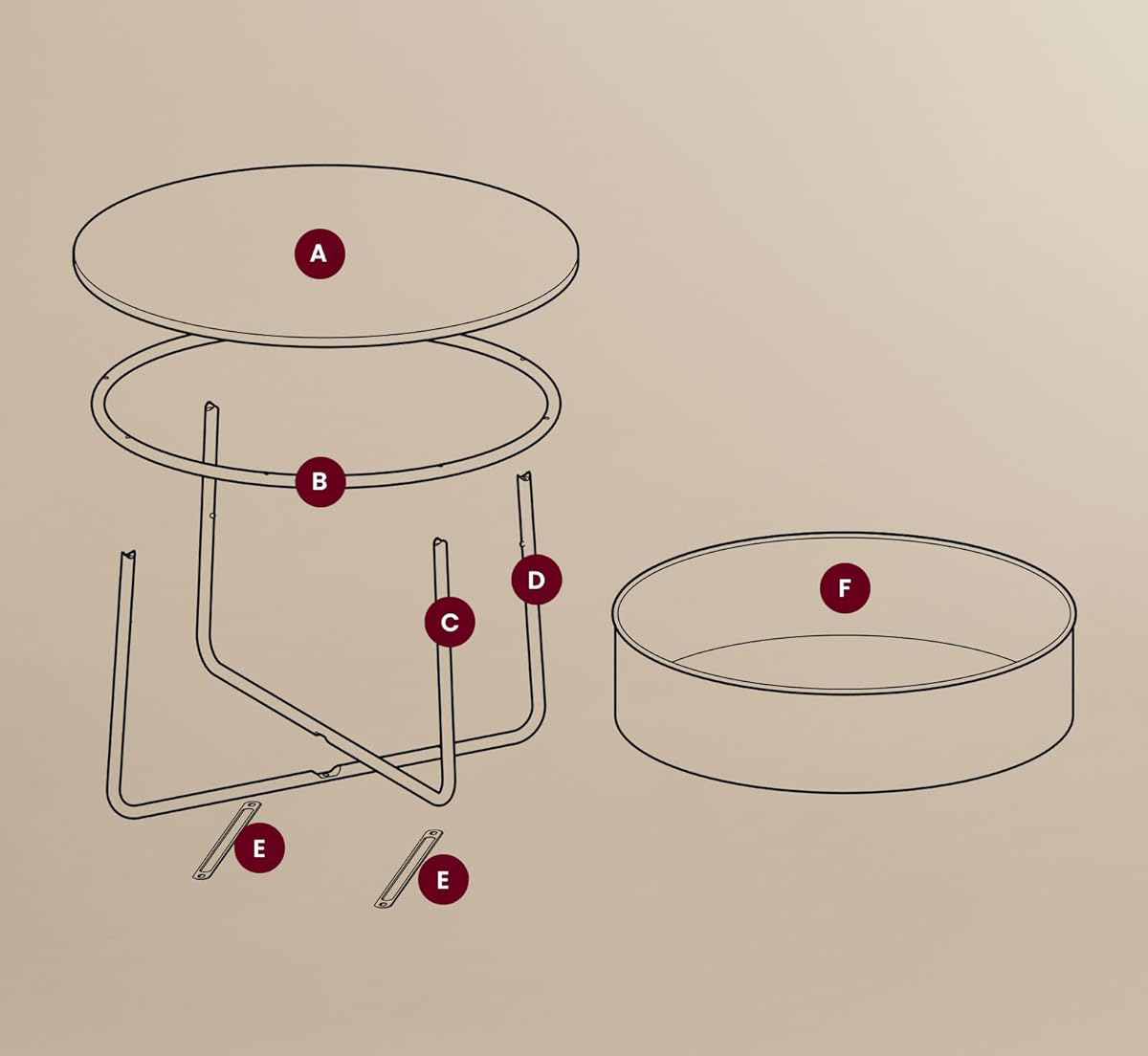 A
B
D
C
F
E
E