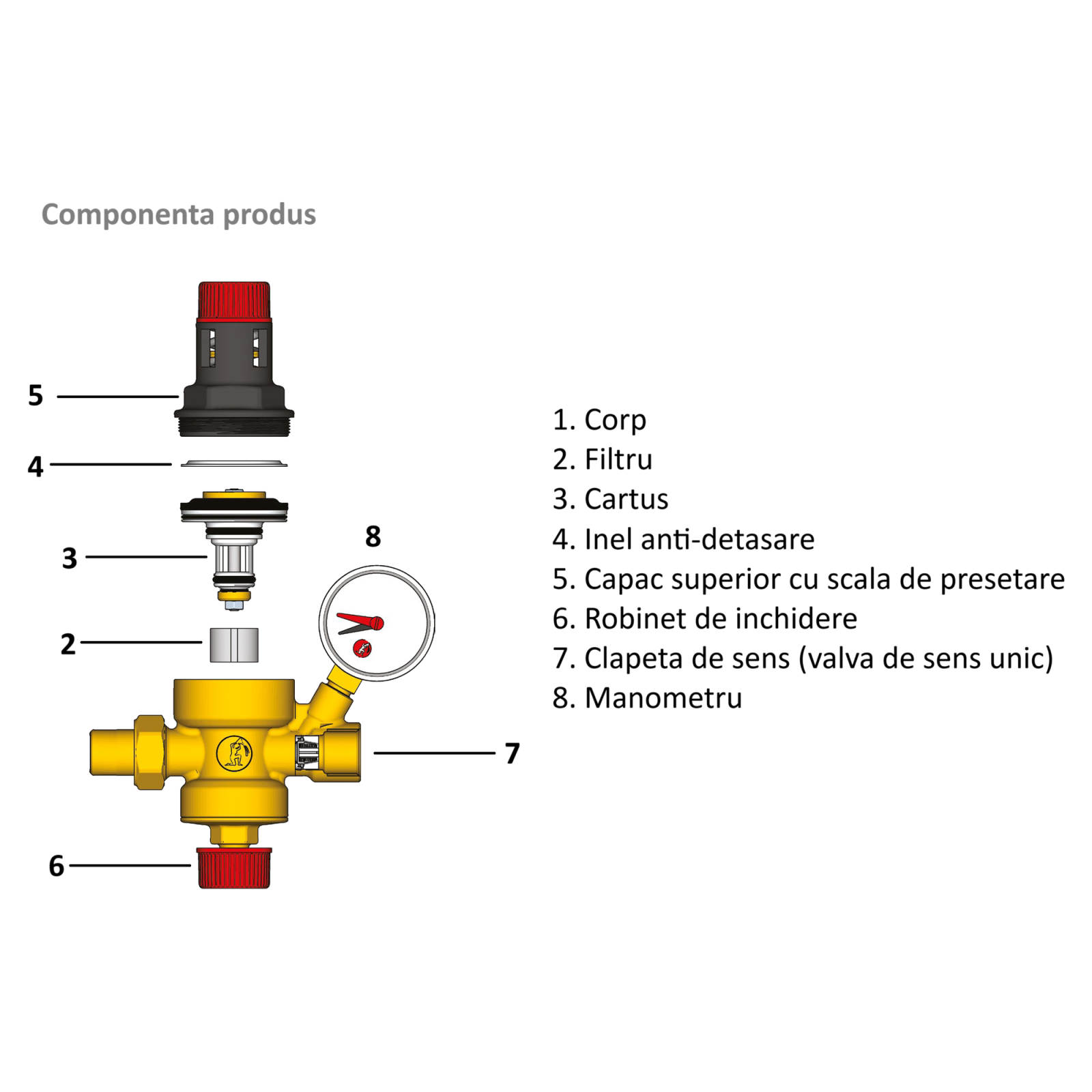 Componenta produs

5
4
3
8
2
7
6

1. Corp
2. Filtru
3. Cartus
4. Inel anti-detasare
5. Capac superior cu scala de presetare
6. Robinet de inchidere
7. Clapeta de sens (valva de sens unic)
8. Manometru