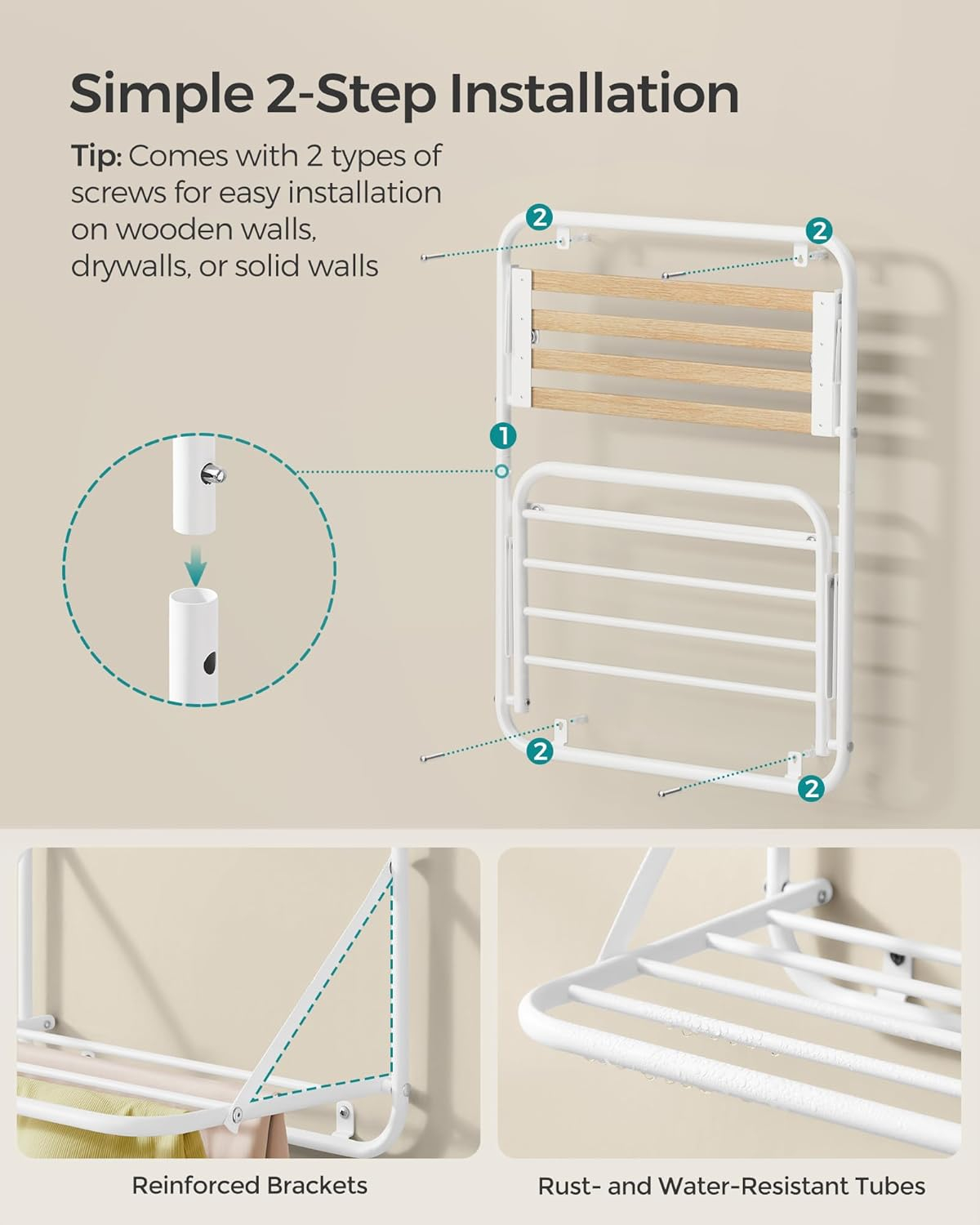 Simple 2-Step Installation

Tip: Comes with 2 types of screws for easy installation on wooden walls, drywalls, or solid walls

2

2

1

2

2

Reinforced Brackets

Rust- and Water-Resistant Tubes