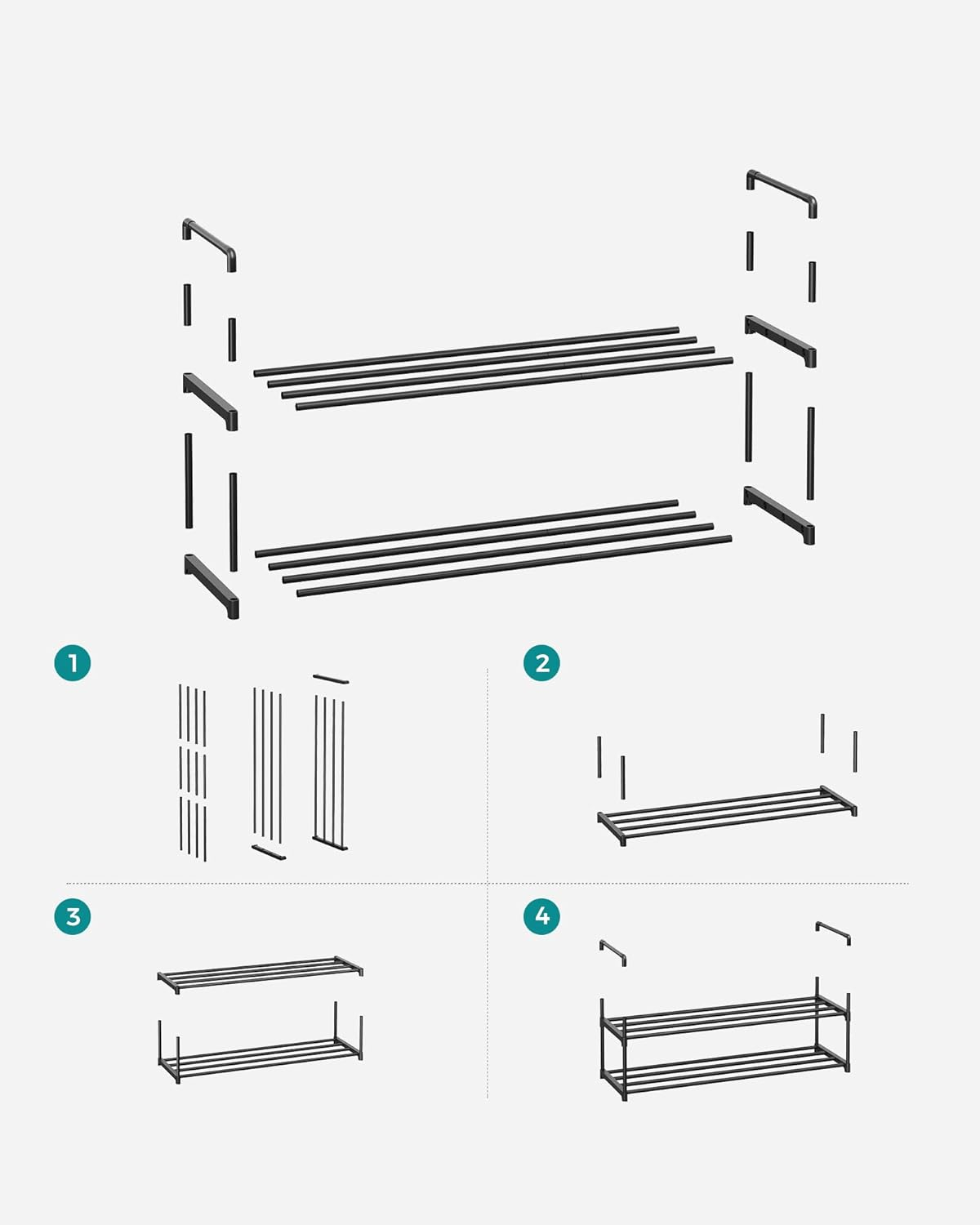 1

2

3

4