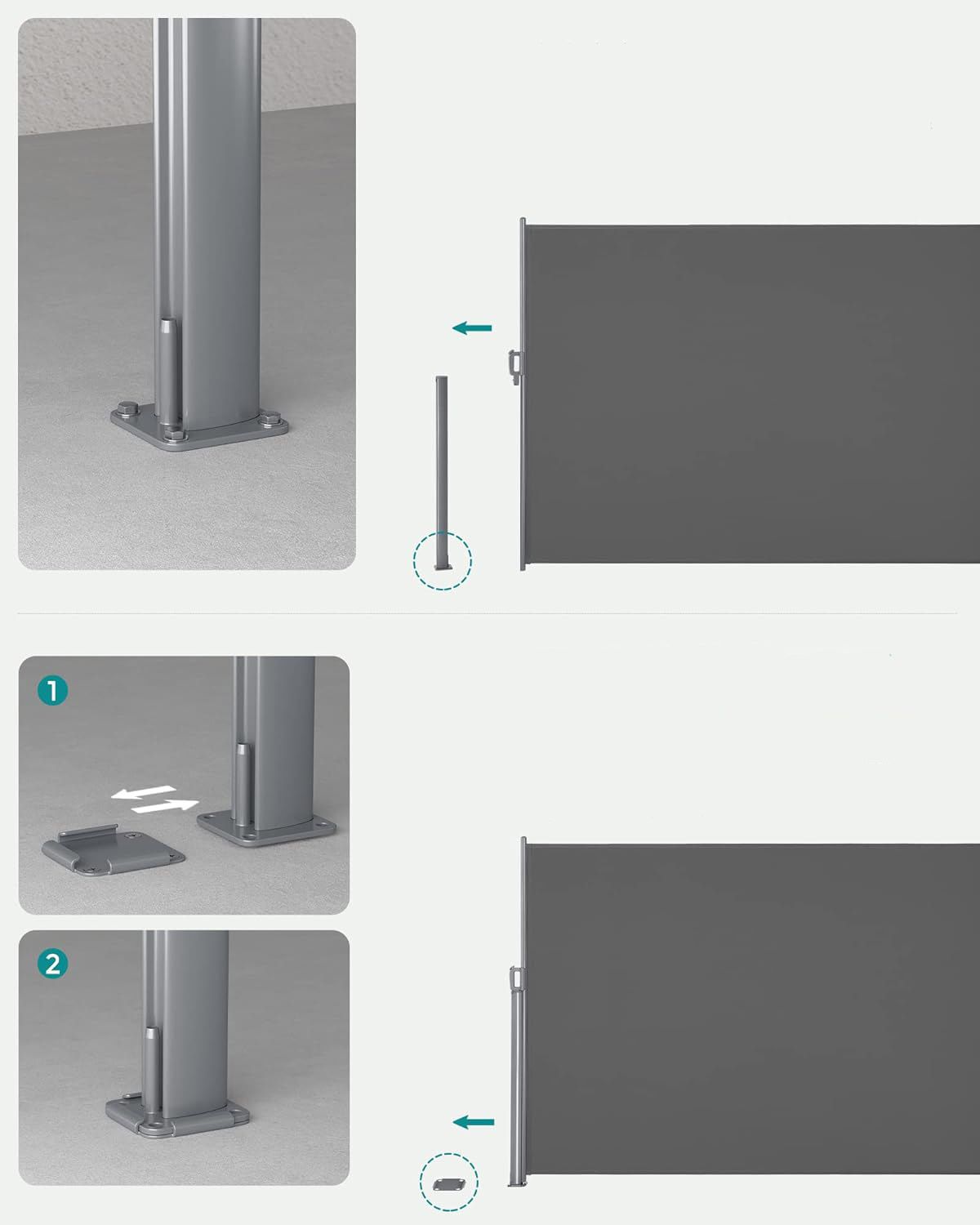 1

2