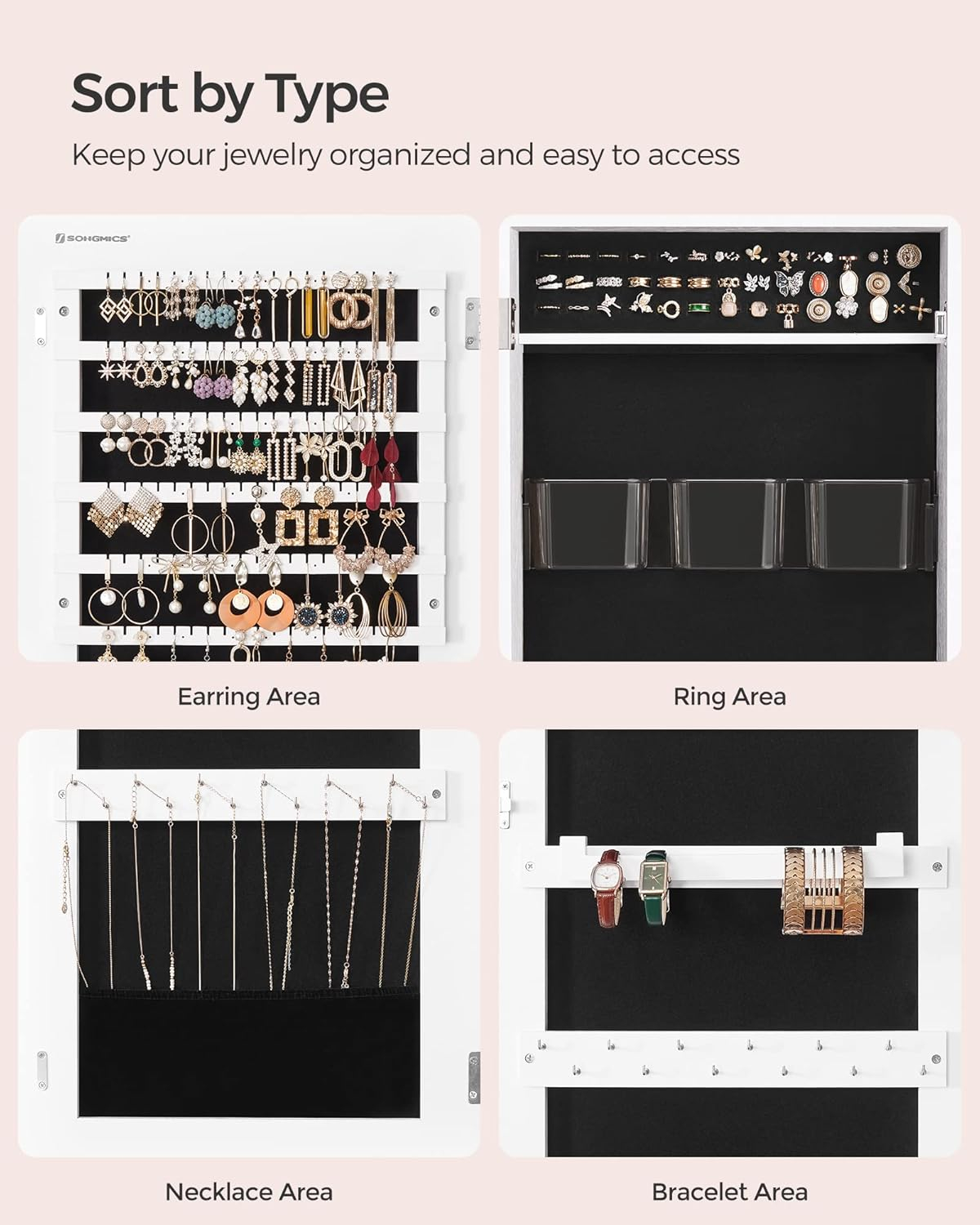 Sort by Type

Keep your jewelry organized and easy to access

SONGMICS

Earring Area

Ring Area

Necklace Area

Bracelet Area