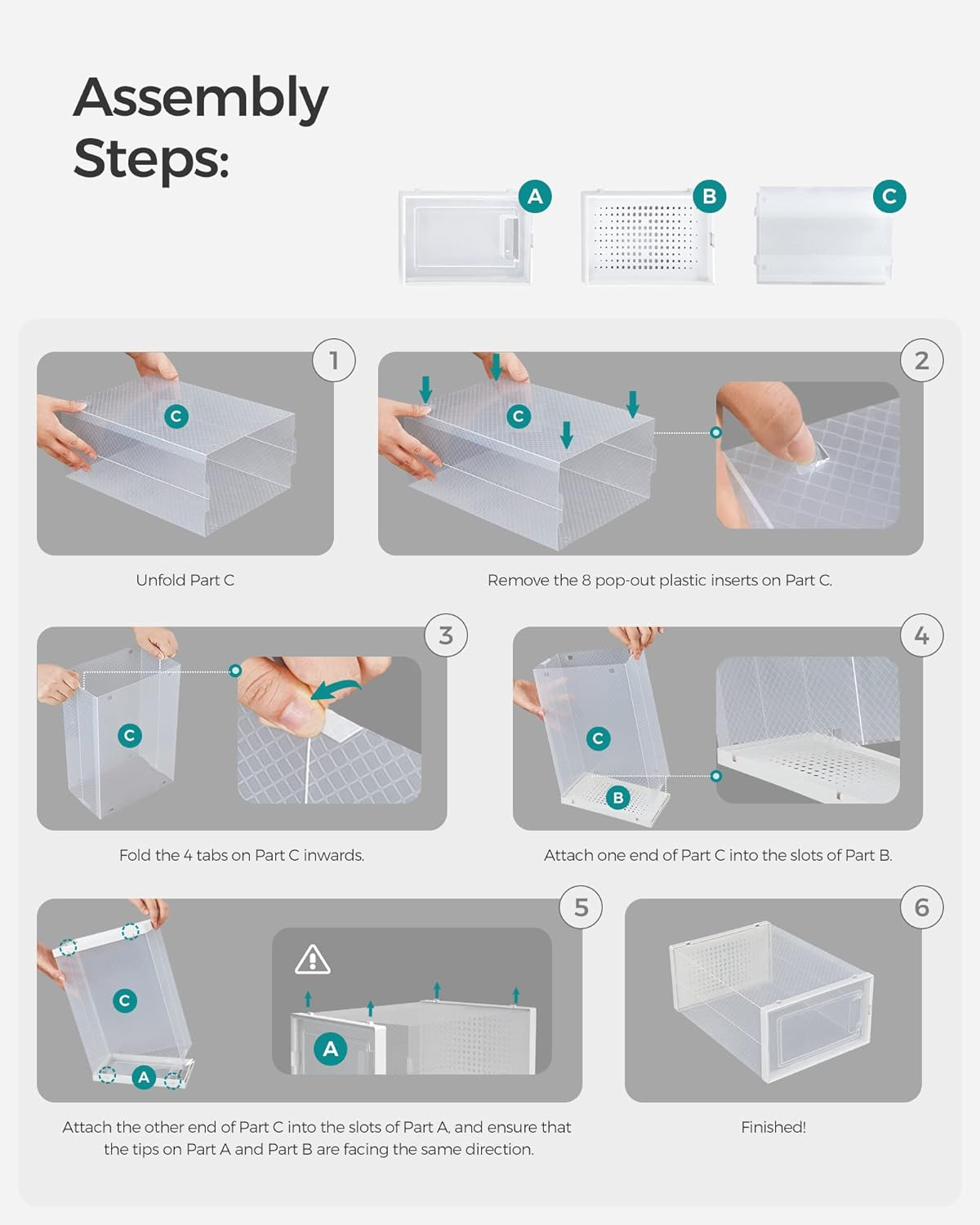 Assembly Steps:

A

B

C

1

C

Unfold Part C

2

C

Remove the 8 pop-out plastic inserts on Part C.

3

C

Fold the 4 tabs on Part C inwards.

4

C

B

Attach one end of Part C into the slots of Part B.

5

C

A

A

Attach the other end of Part C into the slots of Part A, and ensure that the tips on Part A and Part B are facing the same direction.

6

Finished!