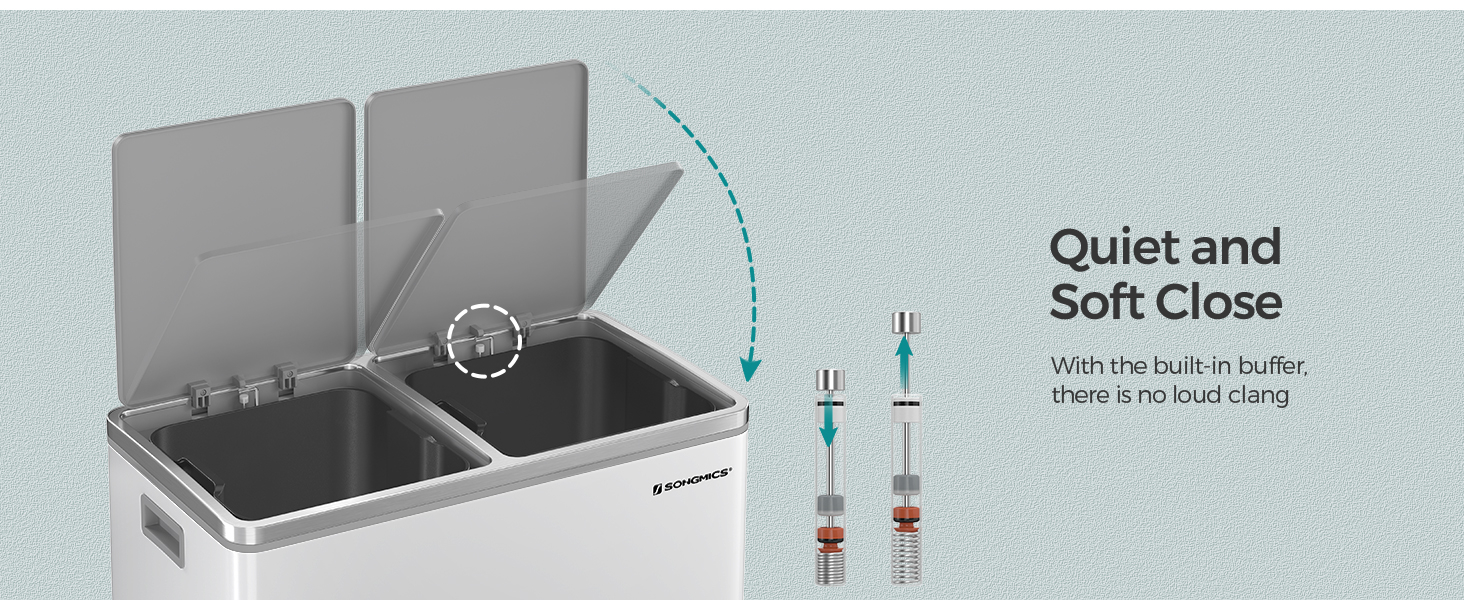 SONGMICS®

Quiet and Soft Close

With the built-in buffer, there is no loud clang