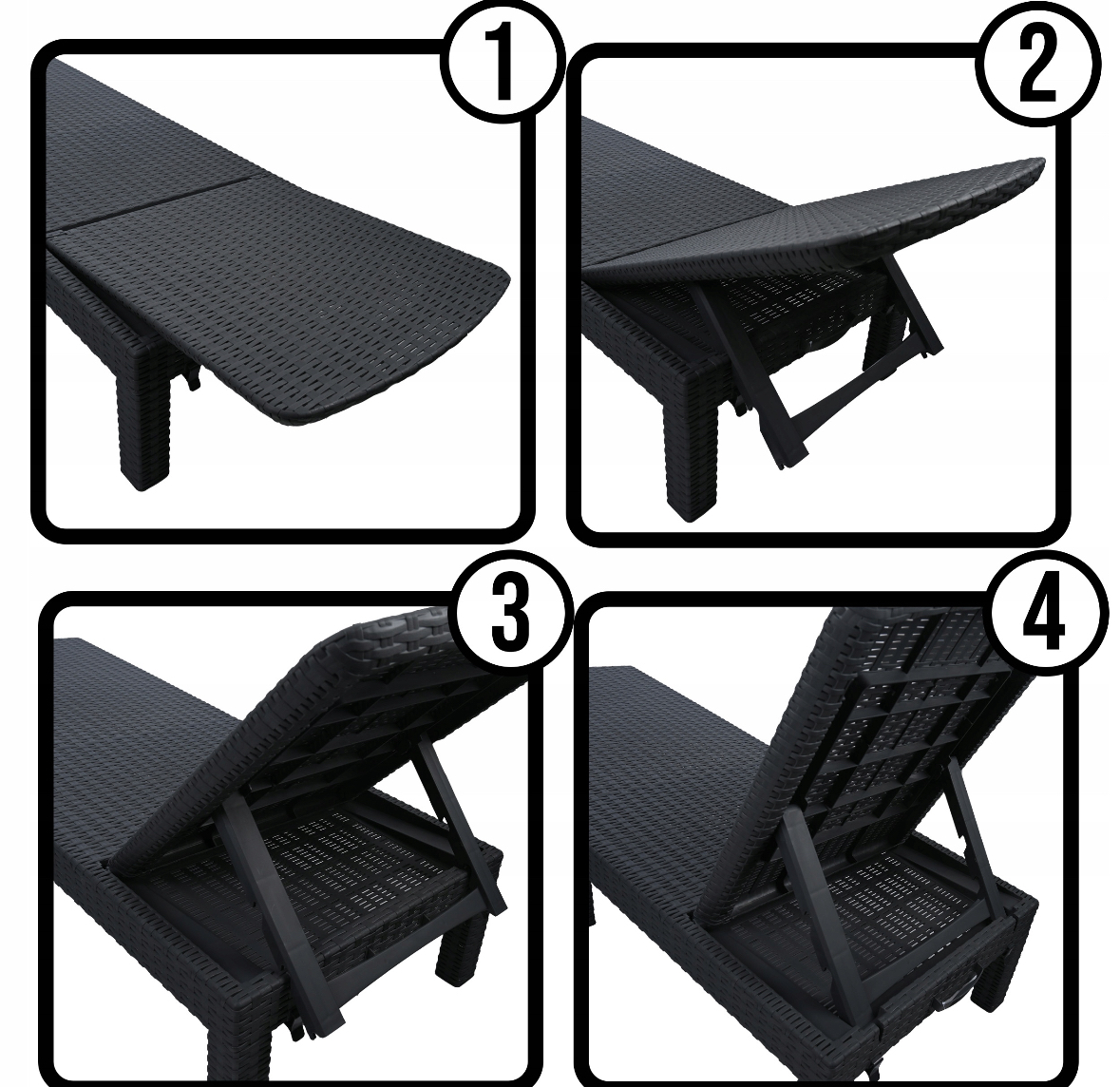 1

2

3

4