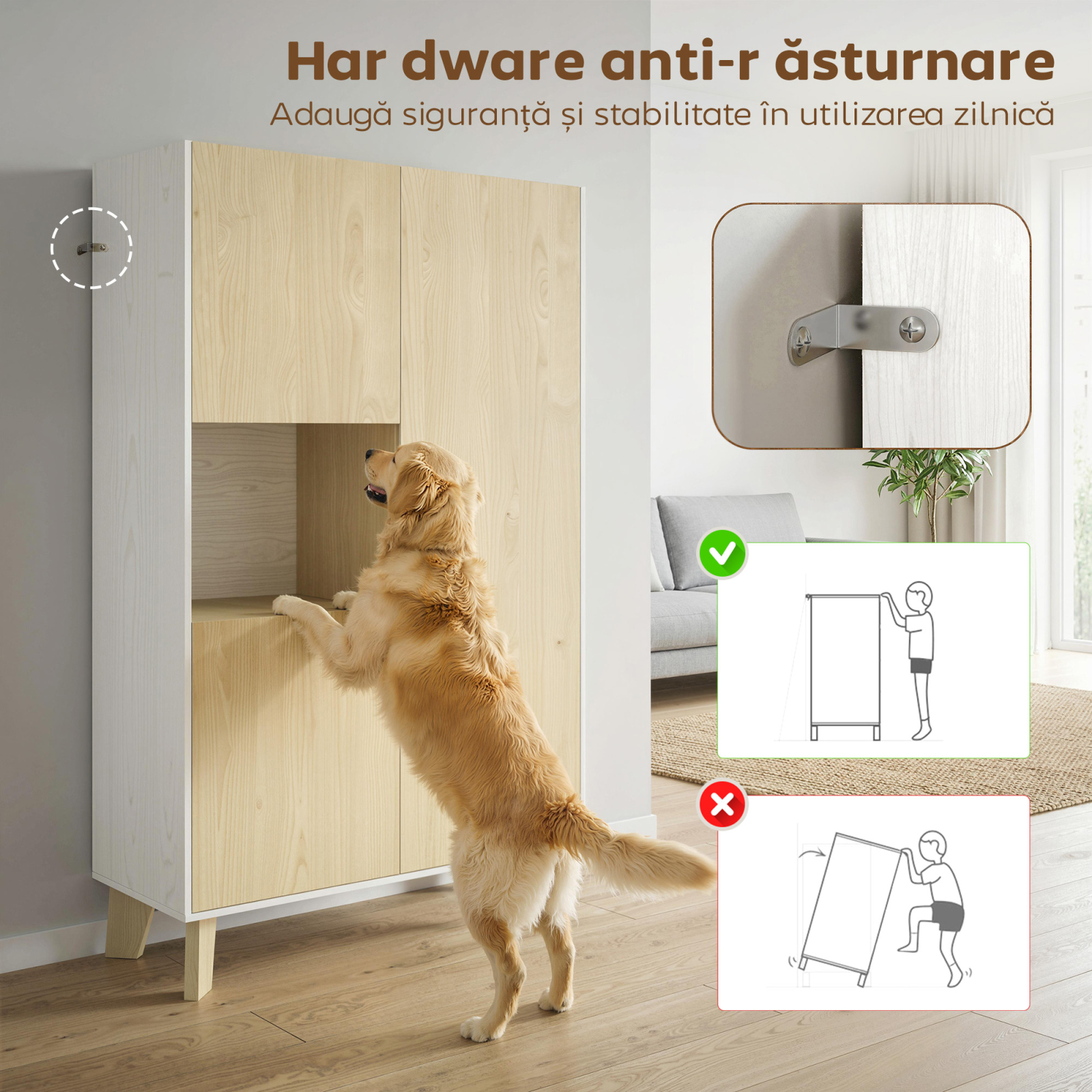 Har dware anti-r ăsturnare
Adaugă siguranță și stabilitate în utilizarea zilnică