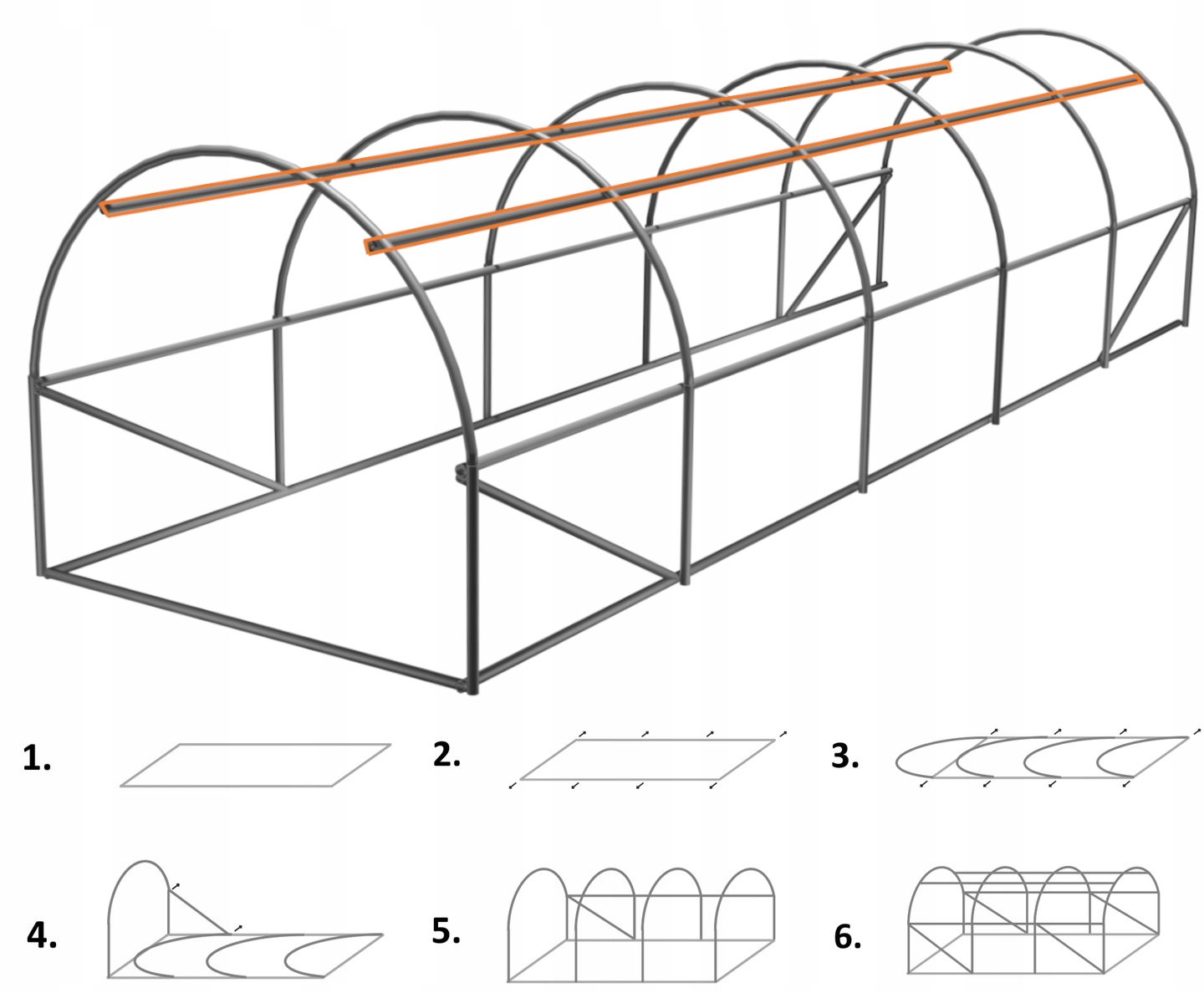 1.

2.

3.

4.

5.

6.