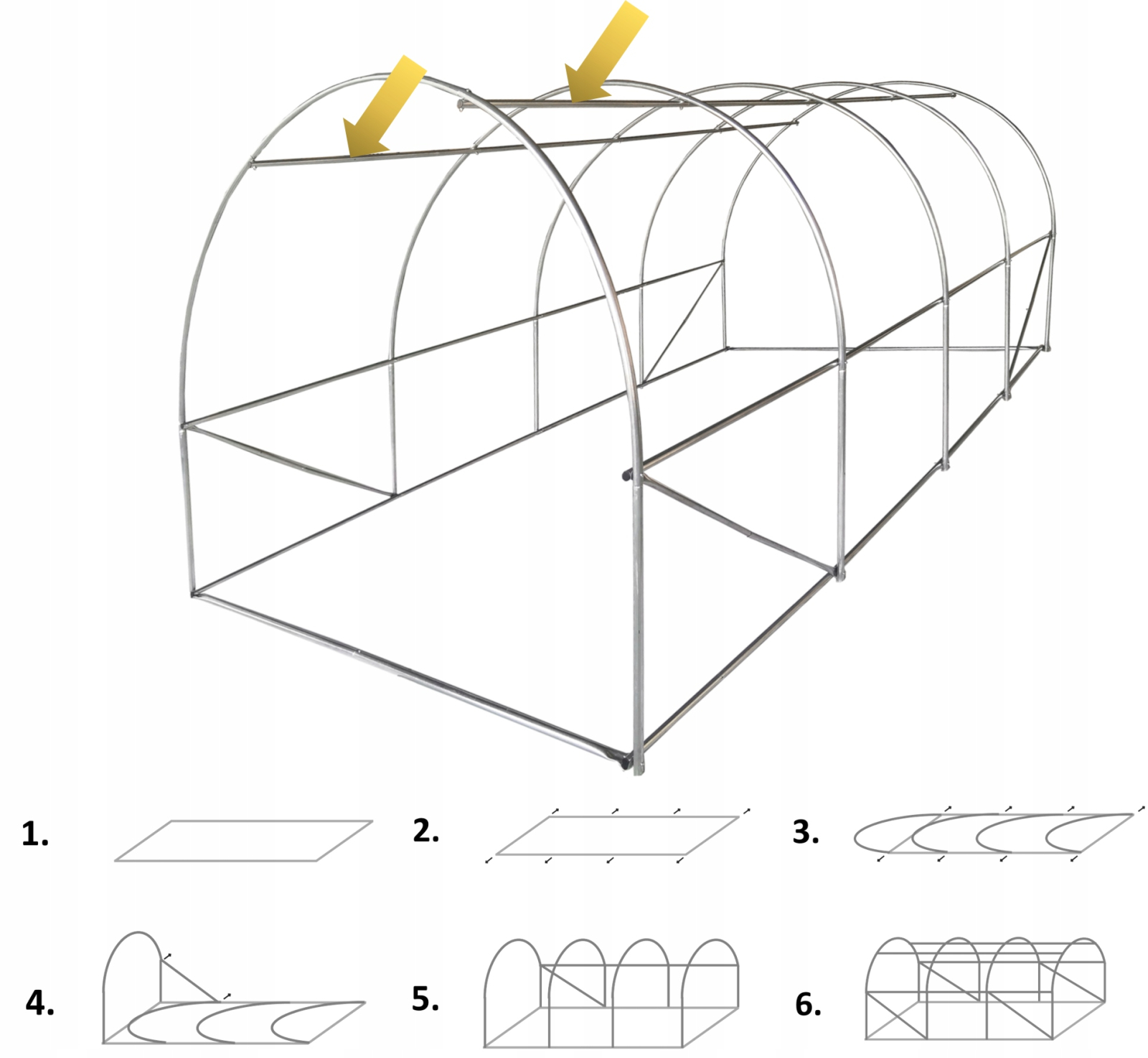 1.

2.

3.

4.

5.

6.