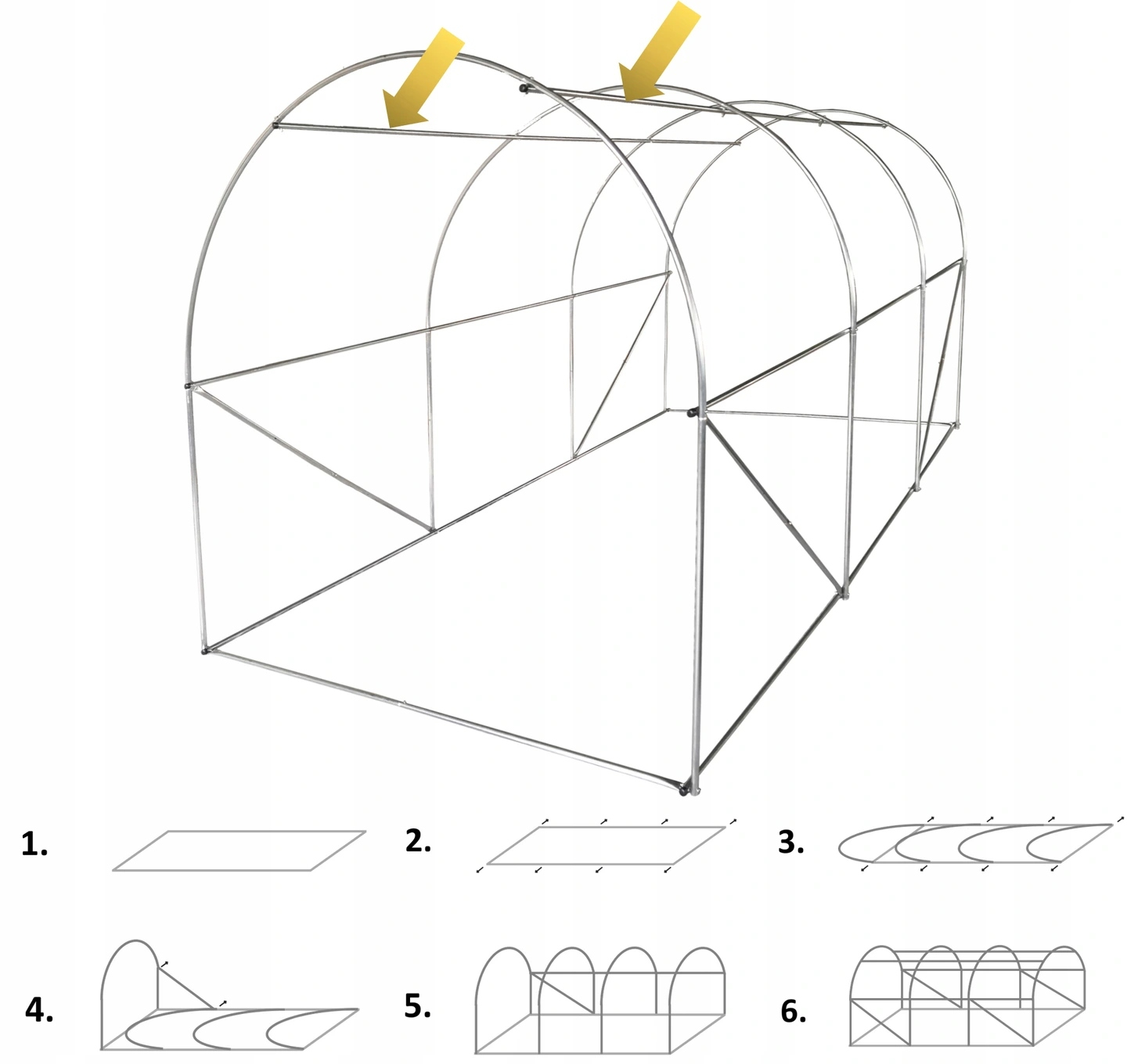 1.

2.

3.

4.

5.

6.