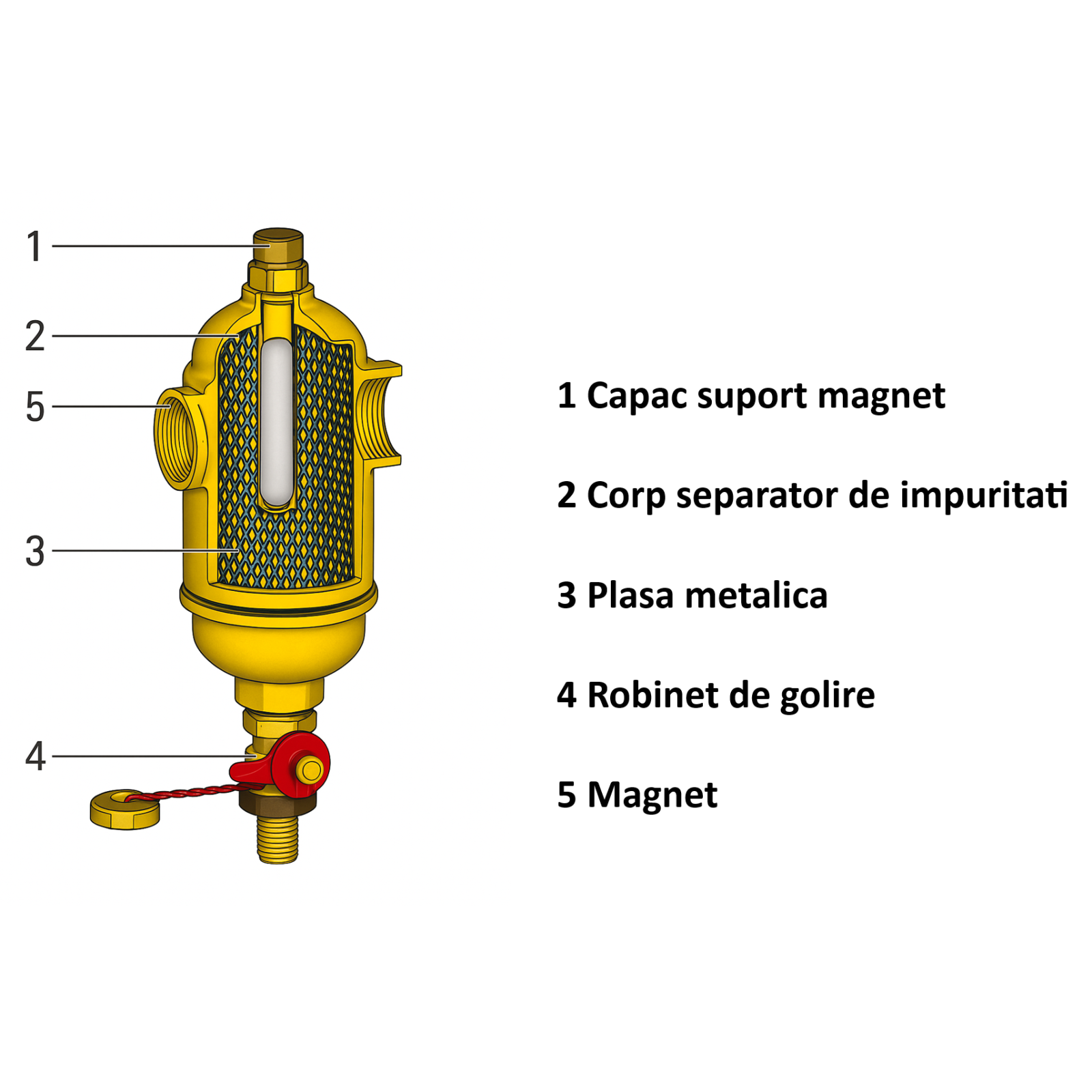 1
2
5
3
4

1 Capac suport magnet

2 Corp separator de impuritati

3 Plasa metalica

4 Robinet de golire

5 Magnet