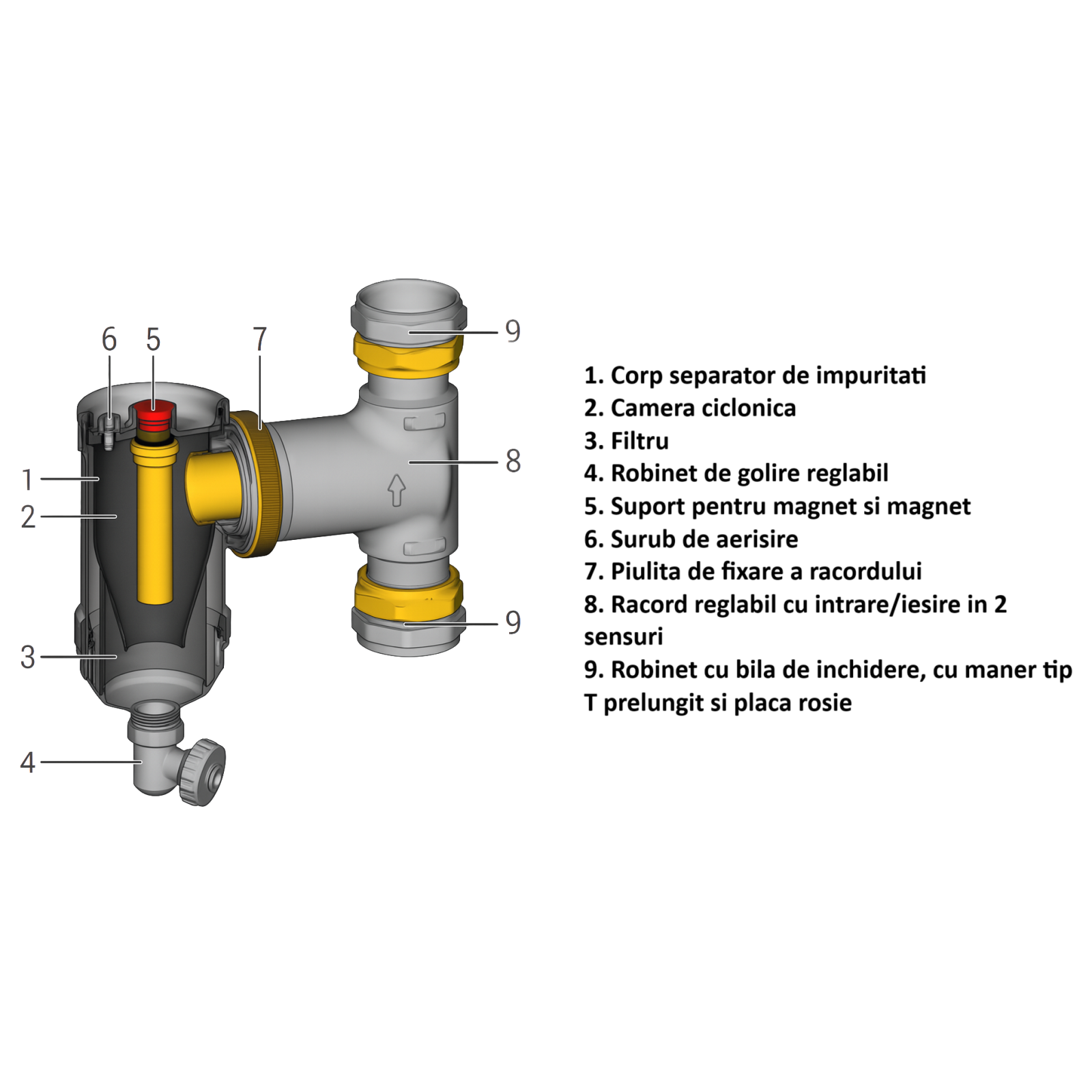 6 5 7

9

1

2

8

3

9

4

1. Corp separator de impuritati
2. Camera ciclonica
3. Filtru
4. Robinet de golire reglabil
5. Suport pentru magnet si magnet
6. Surub de aerisire
7. Piulita de fixare a racordului
8. Racord reglabil cu intrare/iesire in 2 sensuri
9. Robinet cu bila de inchidere, cu maner tip T prelungit si placa rosie