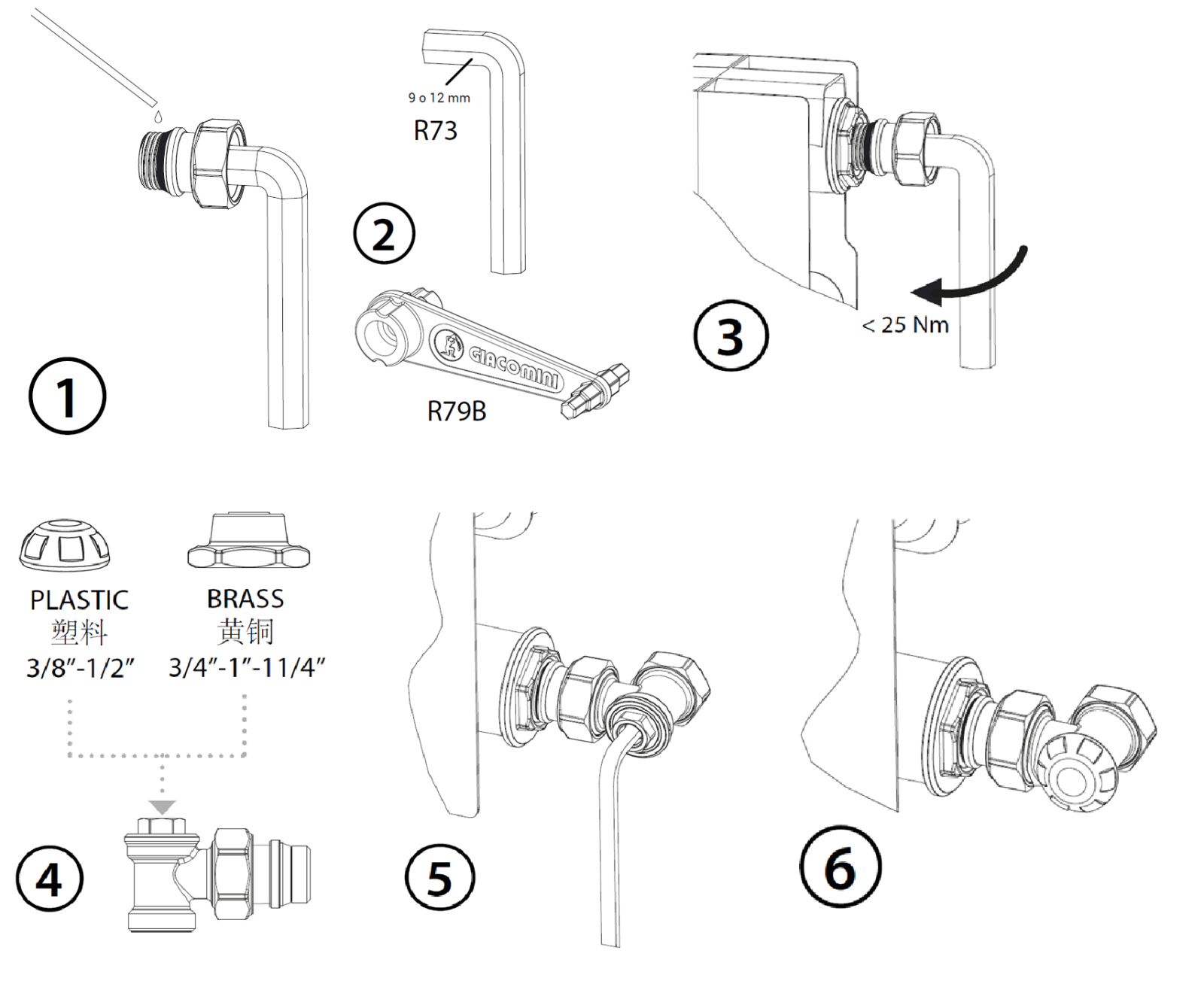 1

9 o 12 mm
R73

2

GIACOMINI
R79B

3
< 25 Nm

PLASTIC
塑料
3/8"-1/2"

BRASS
黄铜
3/4"-1"-11/4"

4

5

6