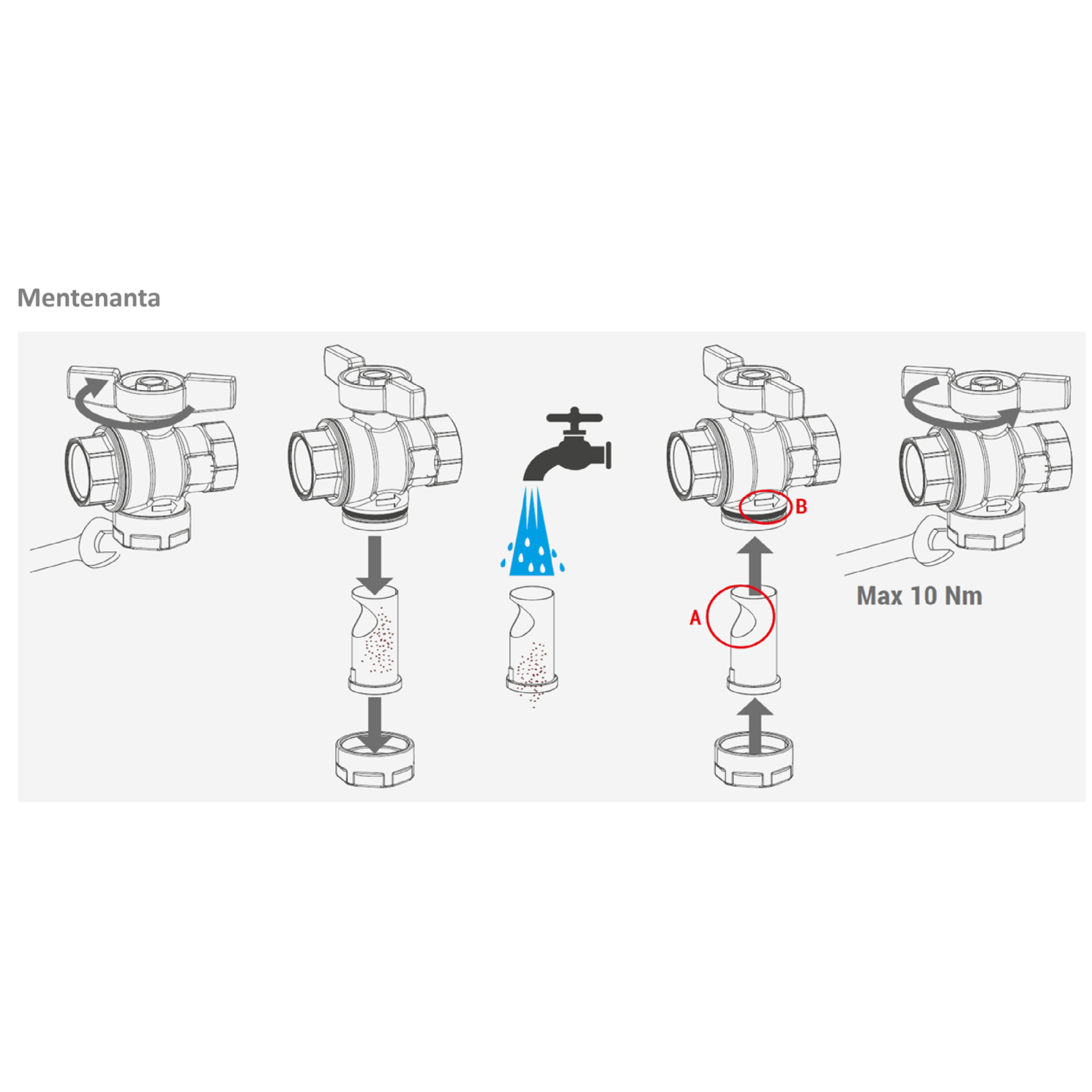 Mentenanta

B

A

Max 10 Nm