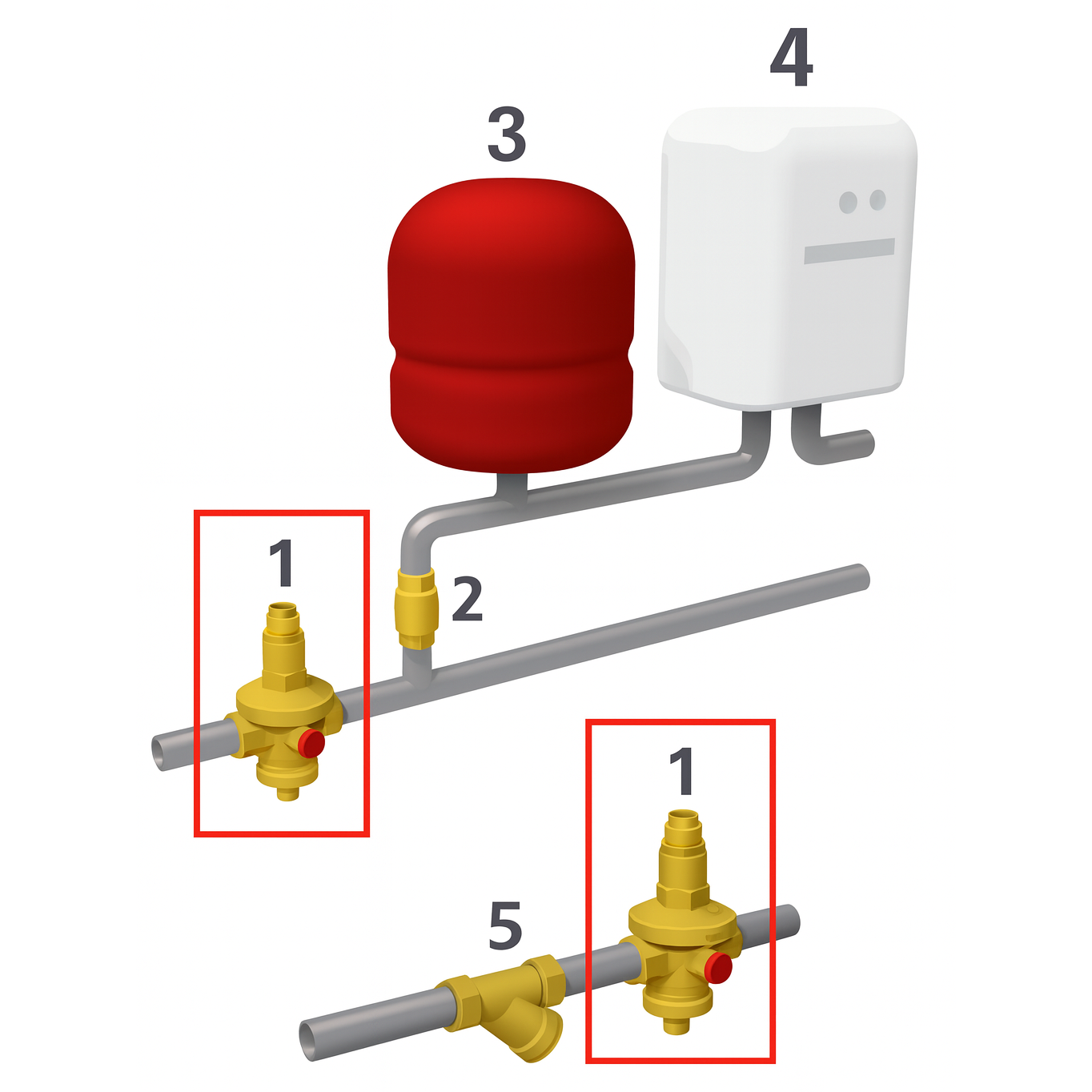 4
3
1
2
1
5