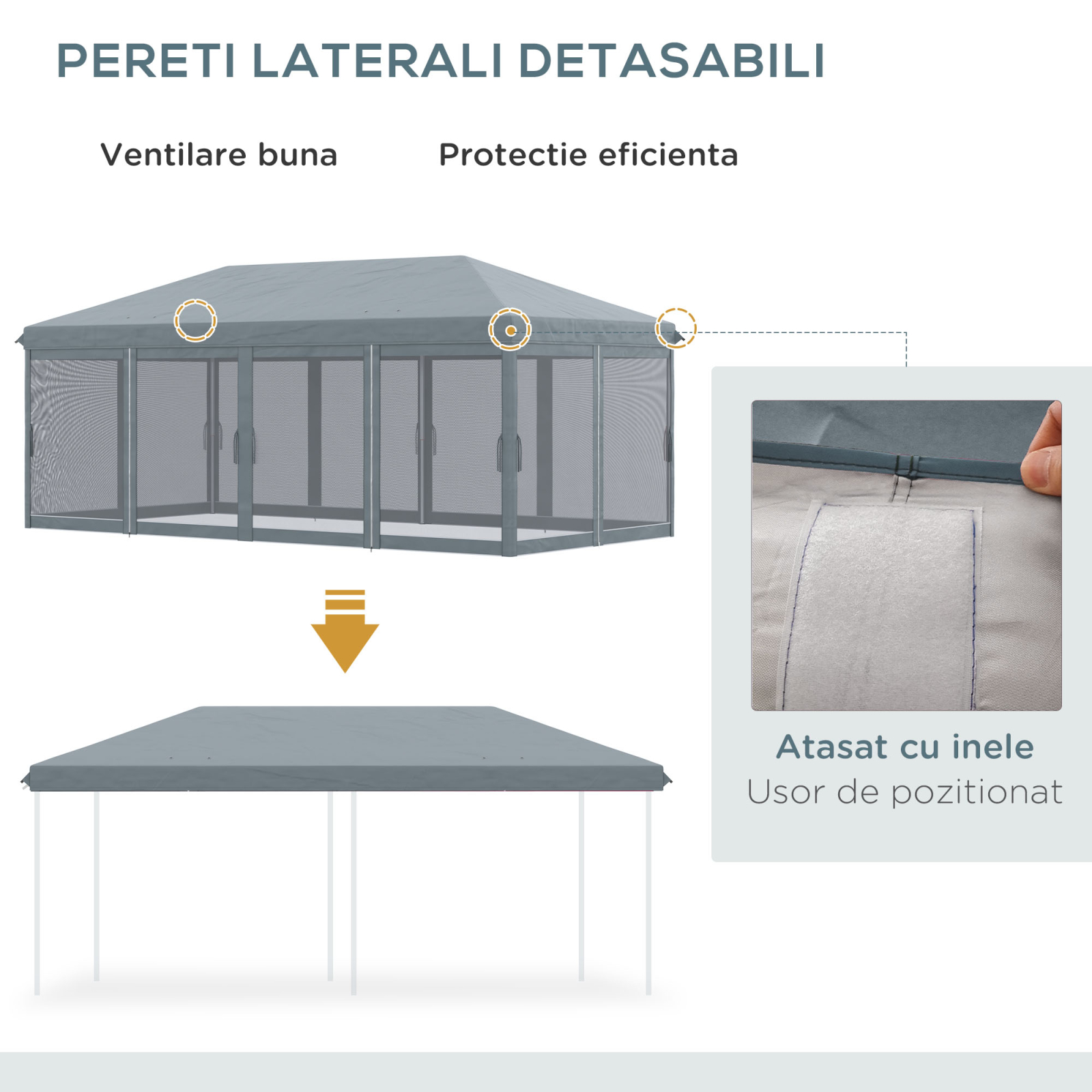 PERETI LATERALI DETASABILI

Ventilare buna

Protectie eficienta

Atasat cu inele
Usor de pozitionat