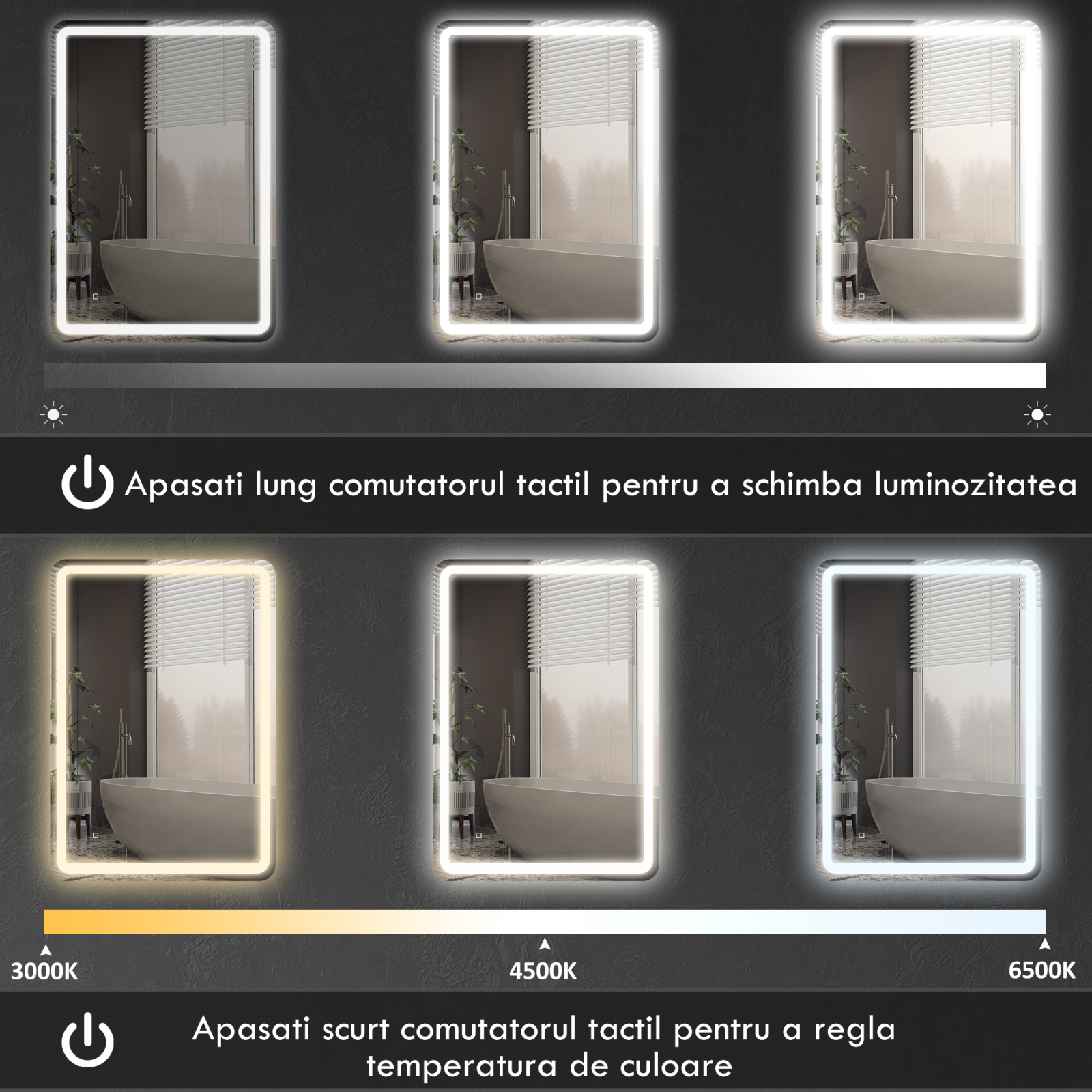 Apasati lung comutatorul tactil pentru a schimba luminozitatea

3000K
4500K
6500K

Apasati scurt comutatorul tactil pentru a regla temperatura de culoare