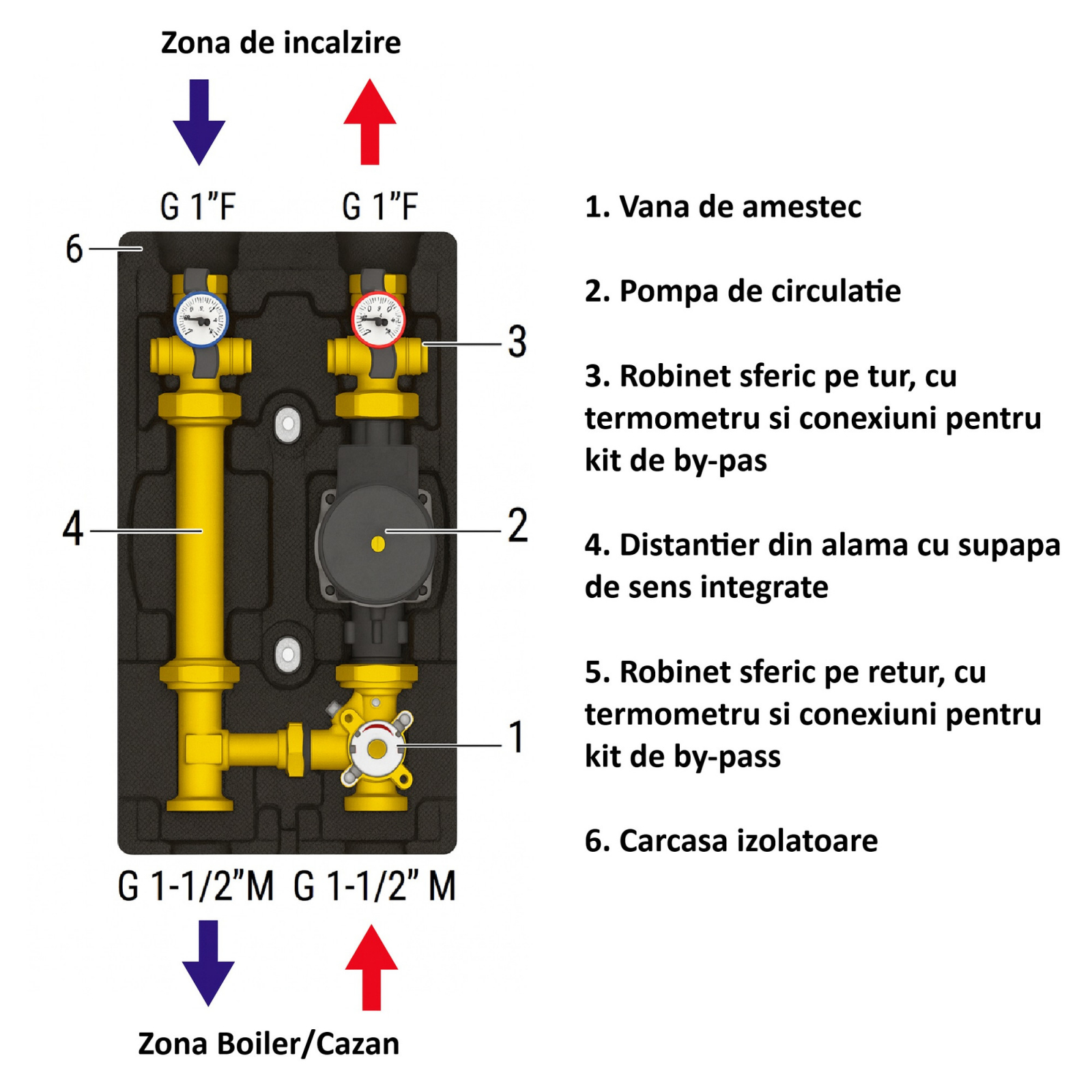 Zona de incalzire

G 1"F G 1"F

6

3

4

2

1

G 1-1/2"M G 1-1/2" M

Zona Boiler/Cazan

1. Vana de amestec

2. Pompa de circulatie

3. Robinet sferic pe tur, cu termometru si conexiuni pentru kit de by-pas

4. Distantier din alama cu supapa de sens integrate

5. Robinet sferic pe retur, cu termometru si conexiuni pentru kit de by-pass

6. Carcasa izolatoare