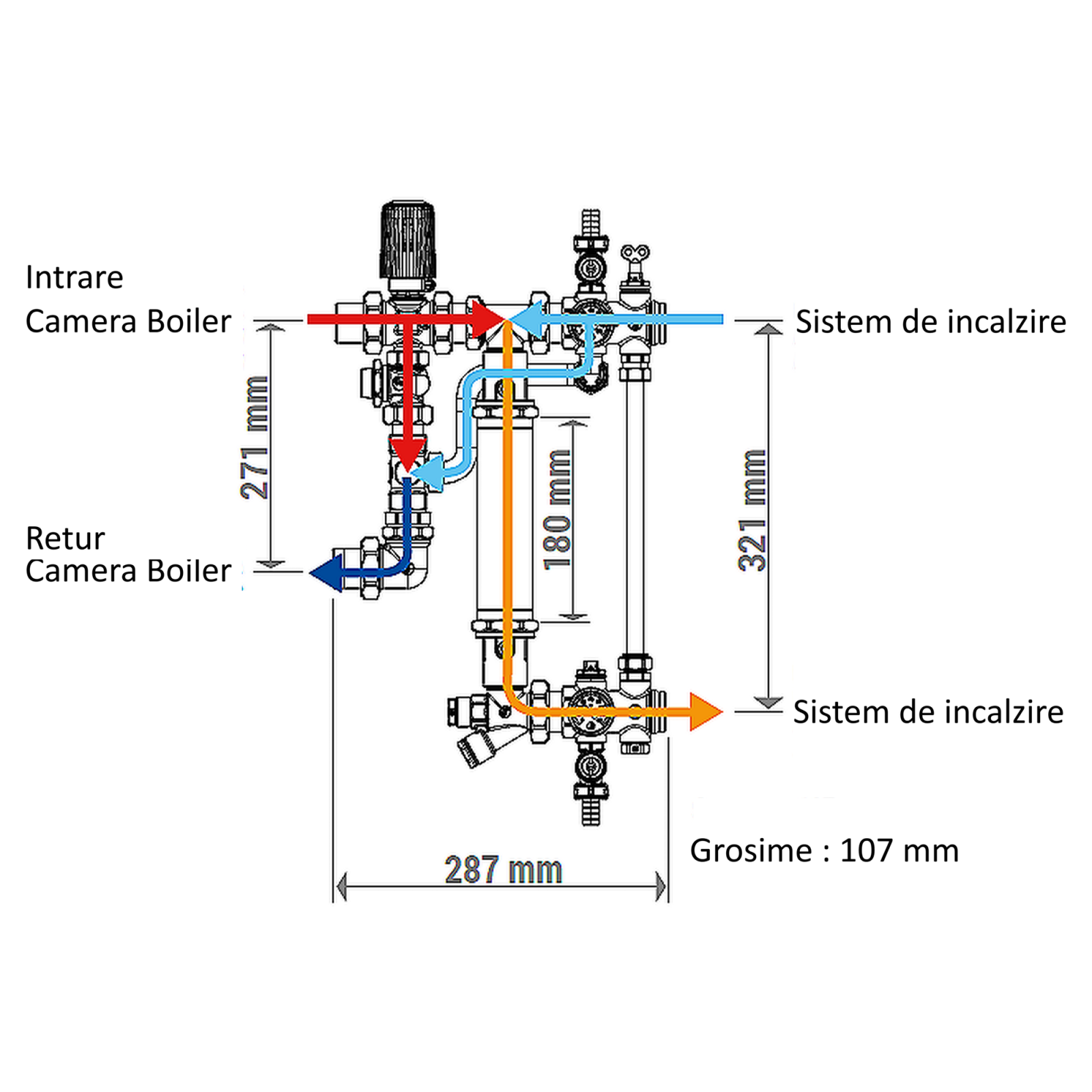 Intrare
Camera Boiler

Sistem de incalzire

271 mm

180 mm

321 mm

Retur
Camera Boiler

Sistem de incalzire

Grosime : 107 mm

287 mm