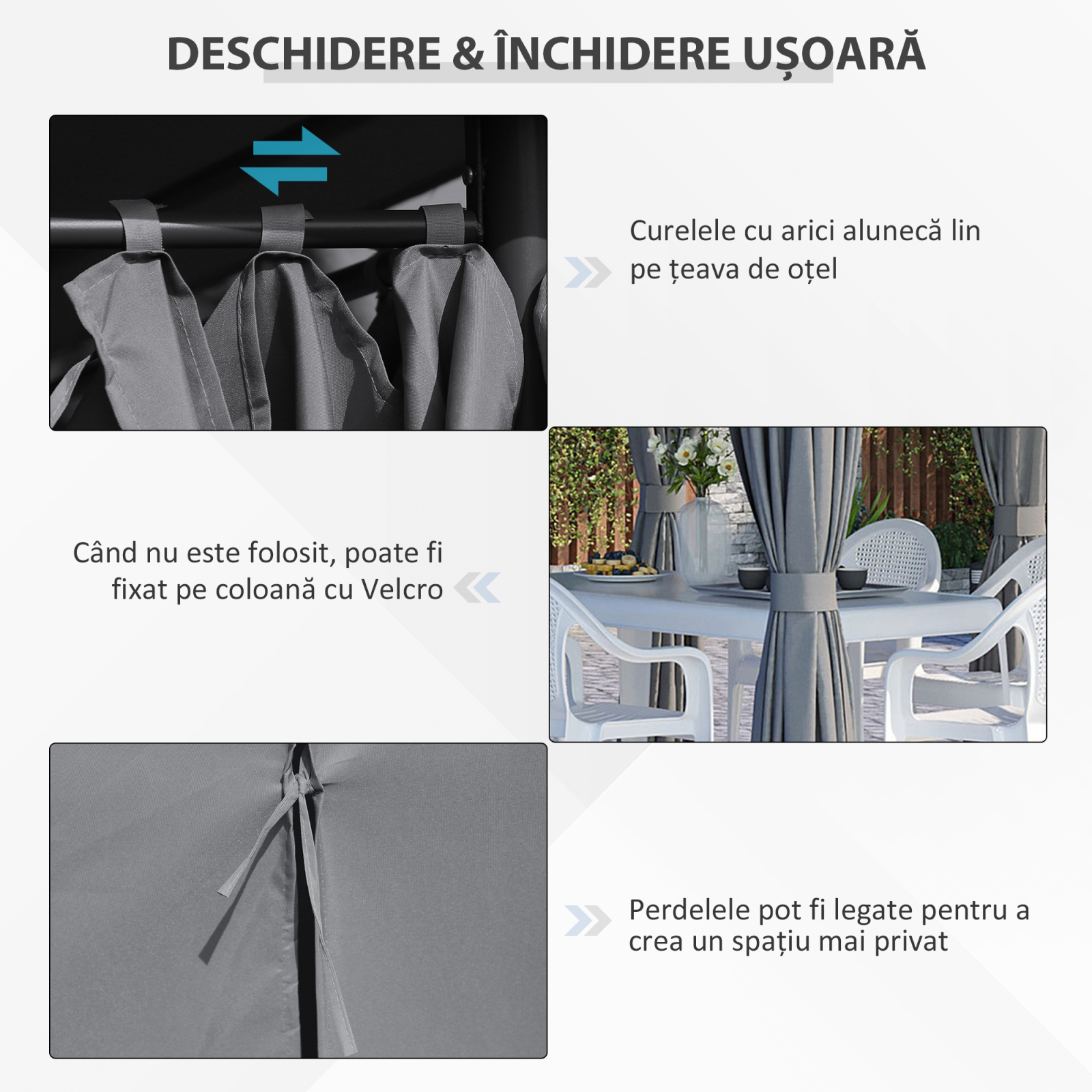 DESCHIDERE & ÎNCHIDERE UȘOARĂ

Curelele cu arici alunecă lin pe țeava de oțel

Când nu este folosit, poate fi fixat pe coloană cu Velcro

Perdelele pot fi legate pentru a crea un spațiu mai privat