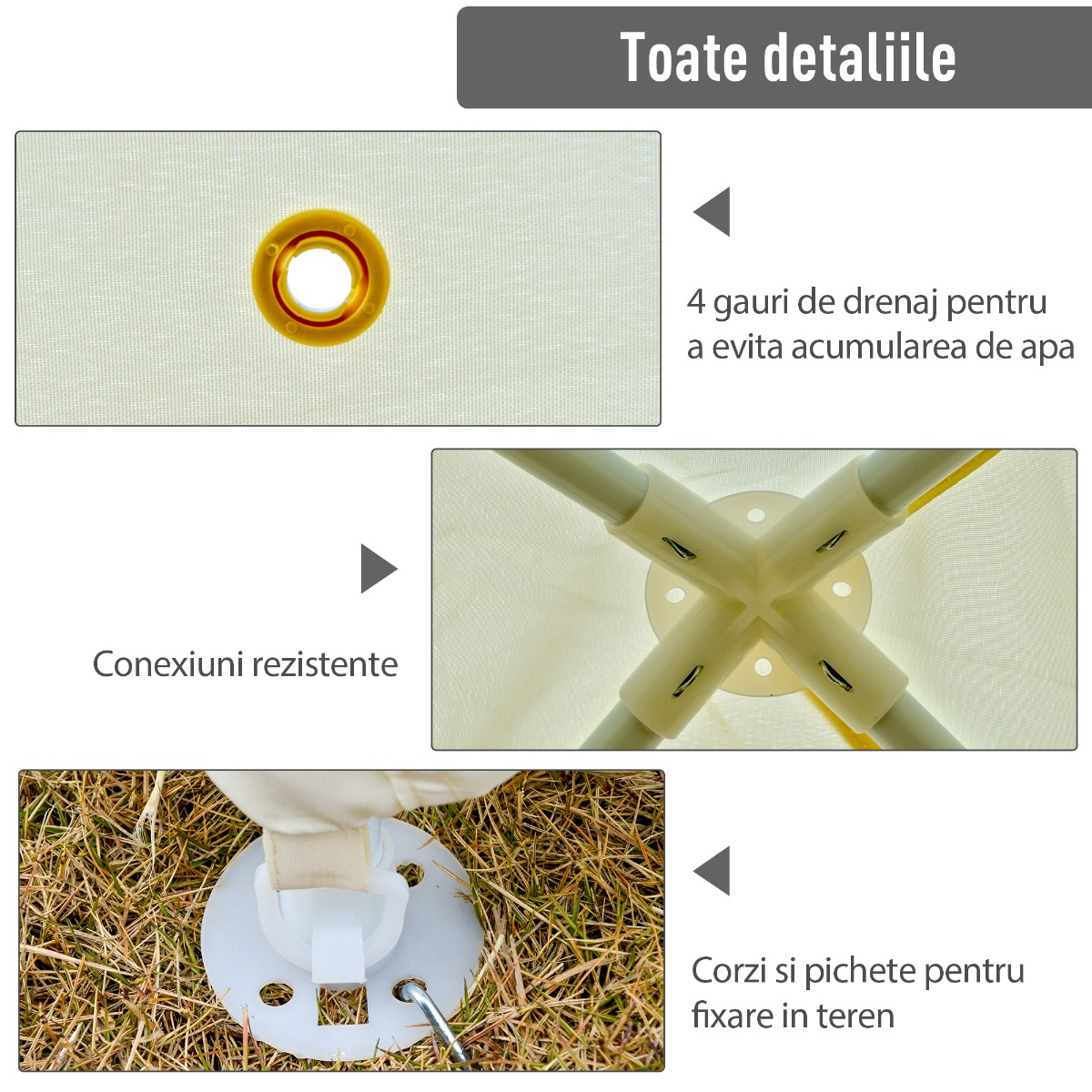 Toate detaliile

4 gauri de drenaj pentru a evita acumularea de apa

Conexiuni rezistente

Corzi si pichete pentru fixare in teren