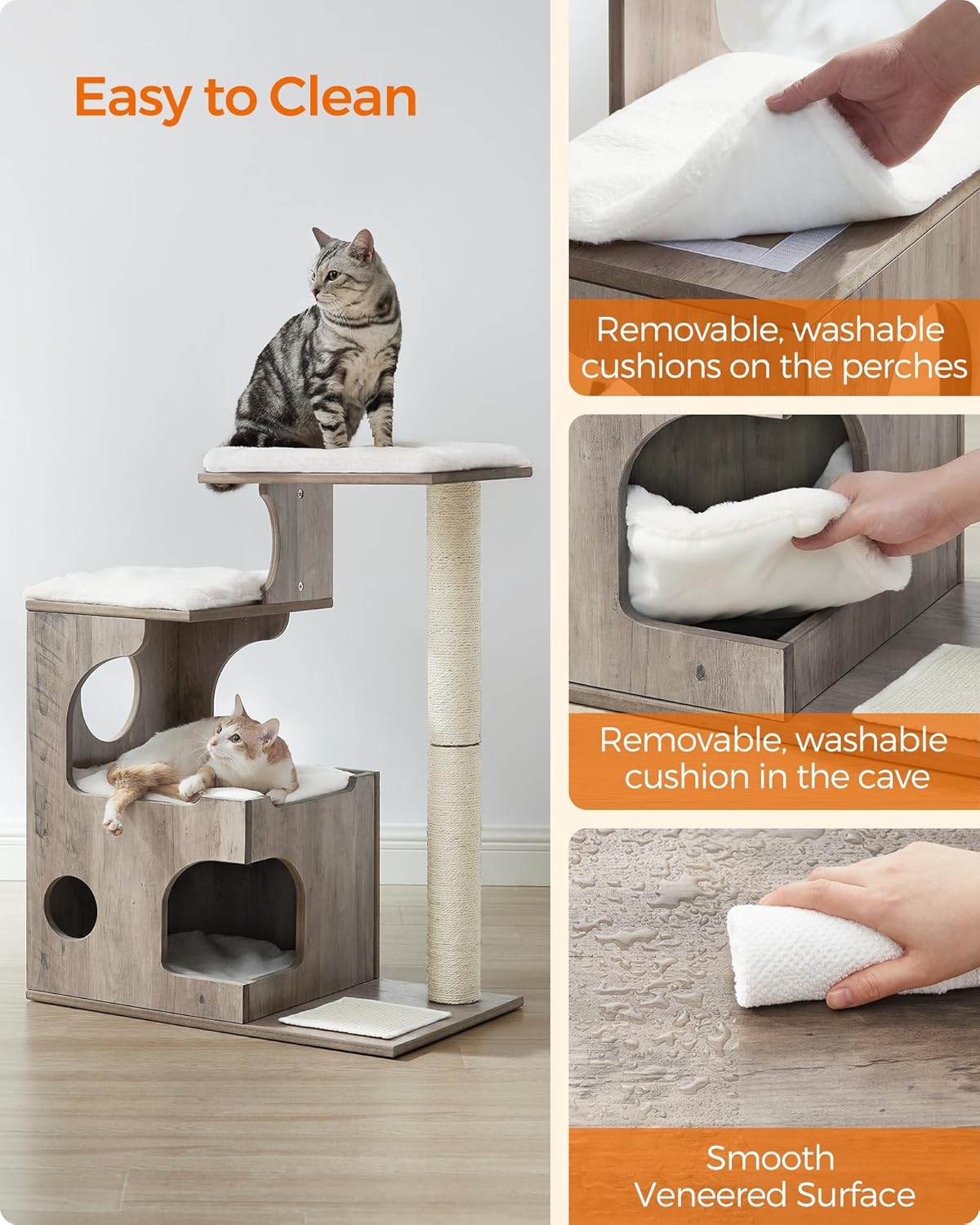 Easy to Clean

Removable, washable cushions on the perches

Removable, washable cushion in the cave

Smooth Veneered Surface