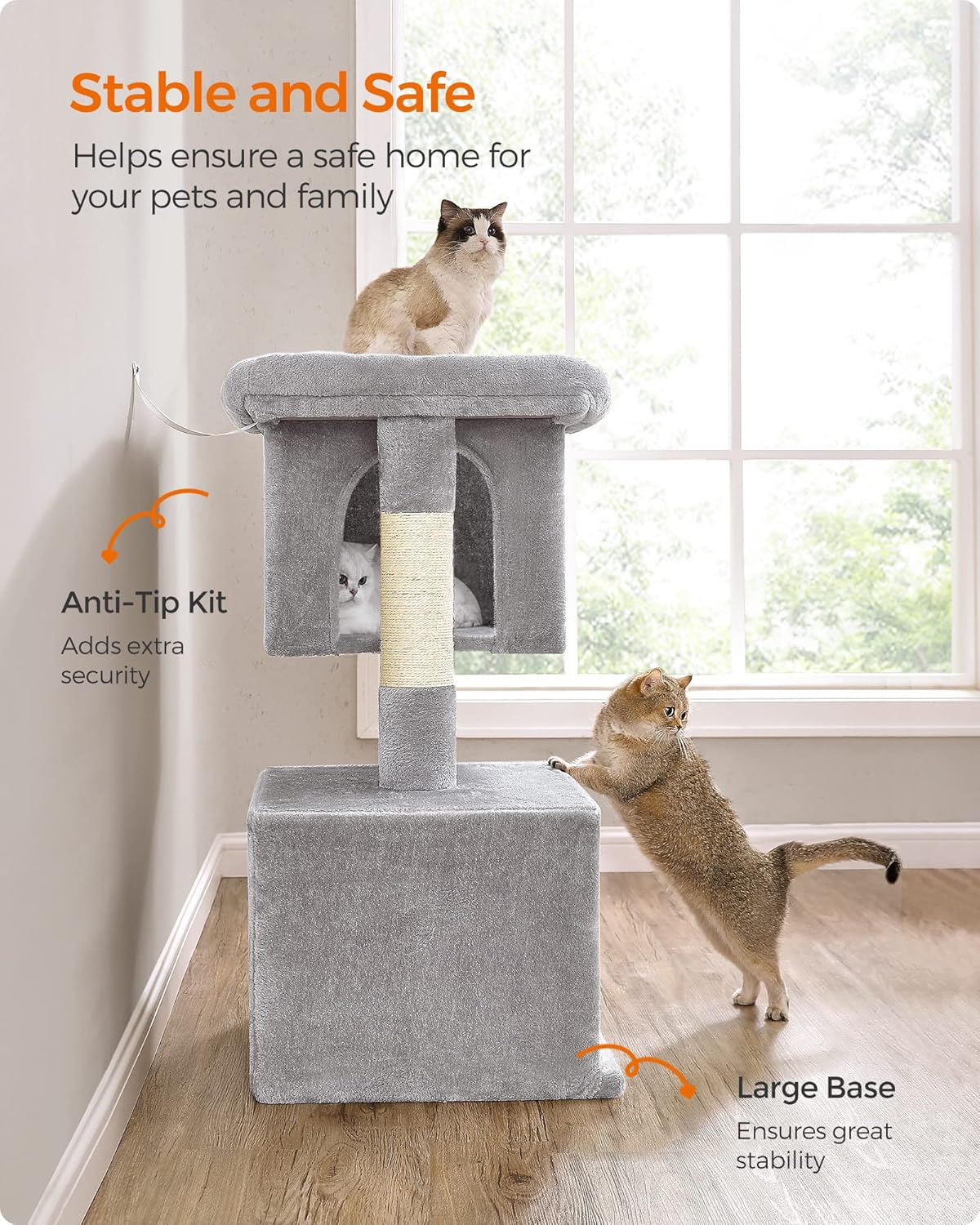 Stable and Safe

Helps ensure a safe home for your pets and family

Anti-Tip Kit

Adds extra security

Large Base

Ensures great stability