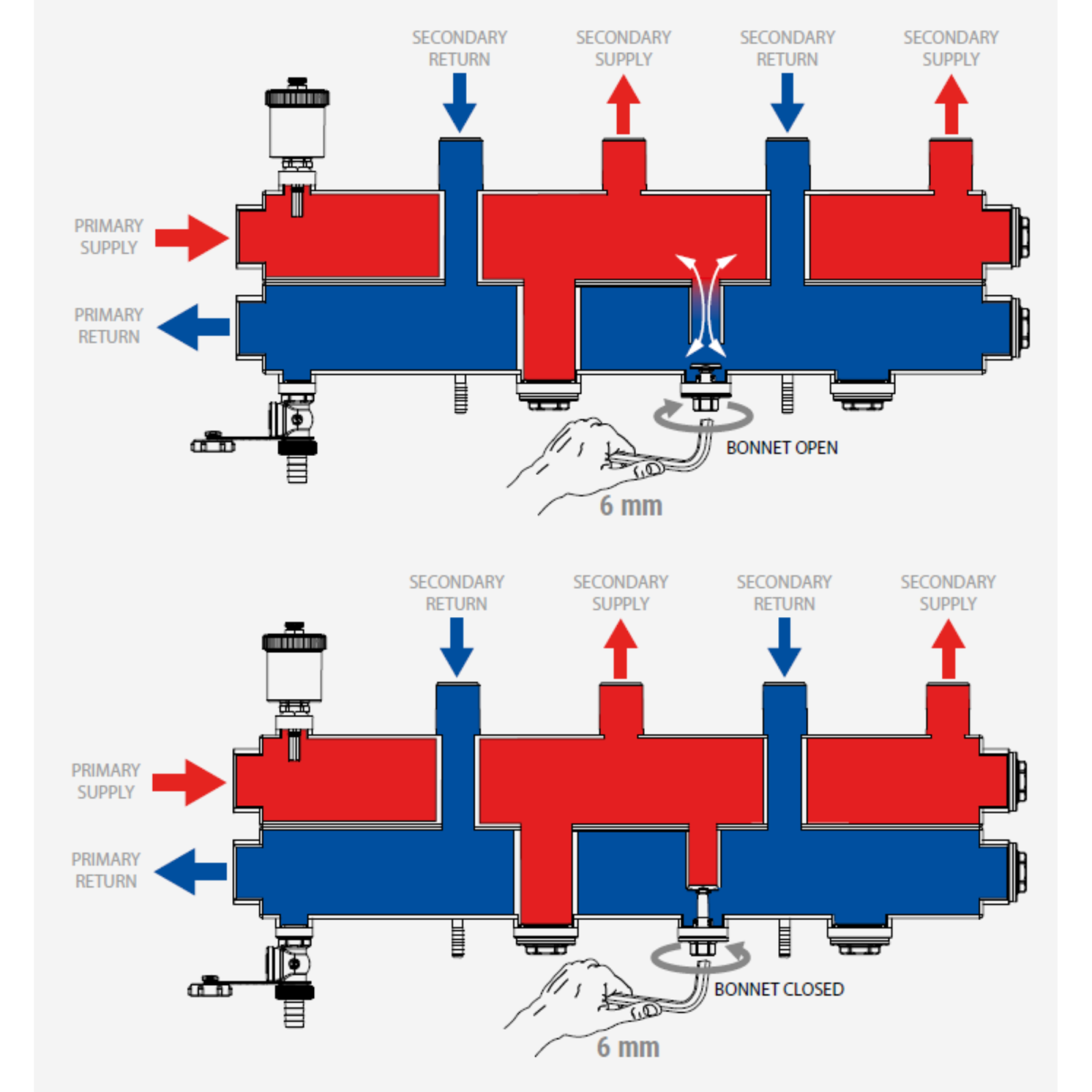 SECONDARY RETURN

SECONDARY SUPPLY

SECONDARY RETURN

SECONDARY SUPPLY

PRIMARY SUPPLY

PRIMARY RETURN

BONNET OPEN

6 mm

SECONDARY RETURN

SECONDARY SUPPLY

SECONDARY RETURN

SECONDARY SUPPLY

PRIMARY SUPPLY

PRIMARY RETURN

BONNET CLOSED

6 mm