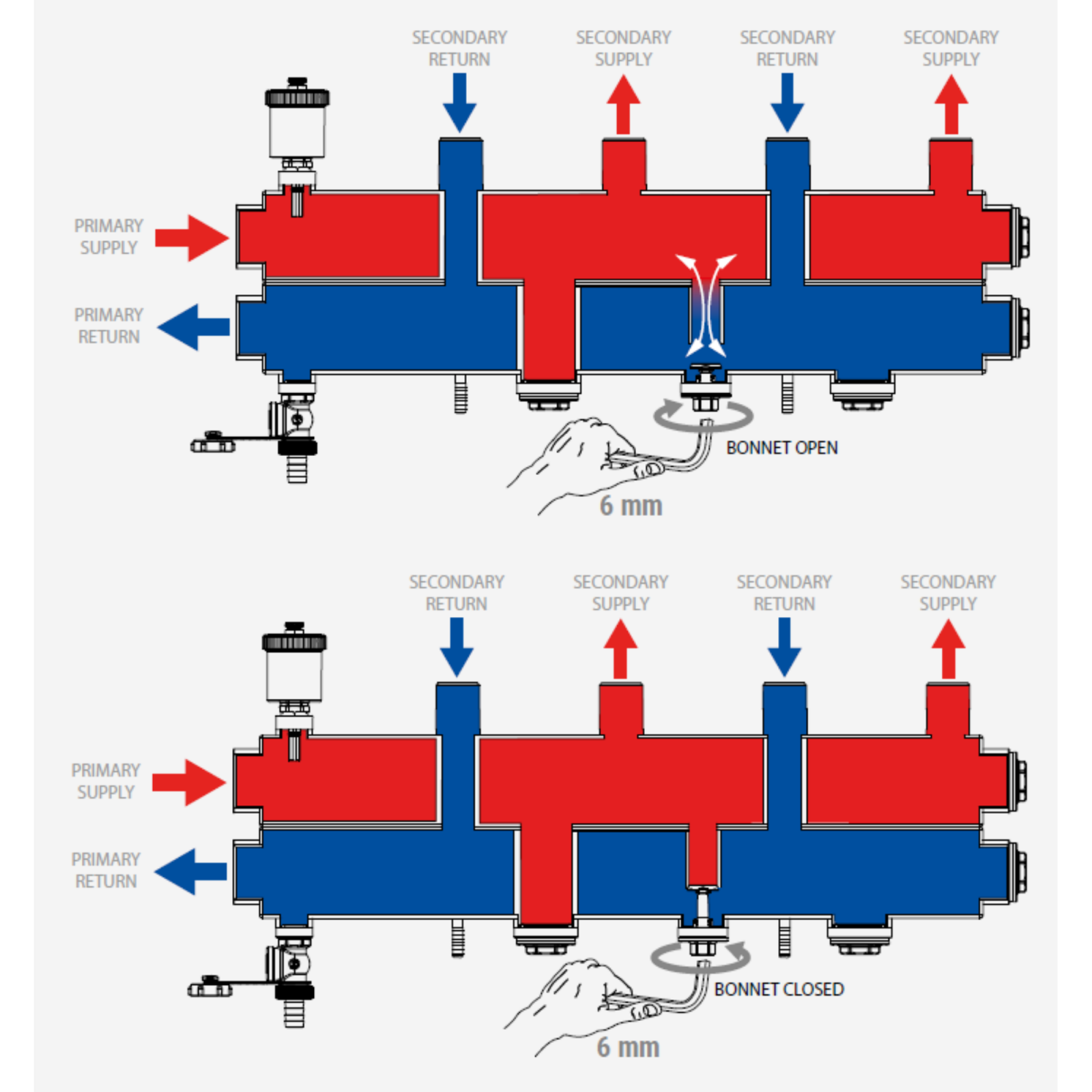 SECONDARY RETURN
SECONDARY SUPPLY
SECONDARY RETURN
SECONDARY SUPPLY

PRIMARY SUPPLY

PRIMARY RETURN

BONNET OPEN

6 mm

SECONDARY RETURN
SECONDARY SUPPLY
SECONDARY RETURN
SECONDARY SUPPLY

PRIMARY SUPPLY

PRIMARY RETURN

BONNET CLOSED

6 mm