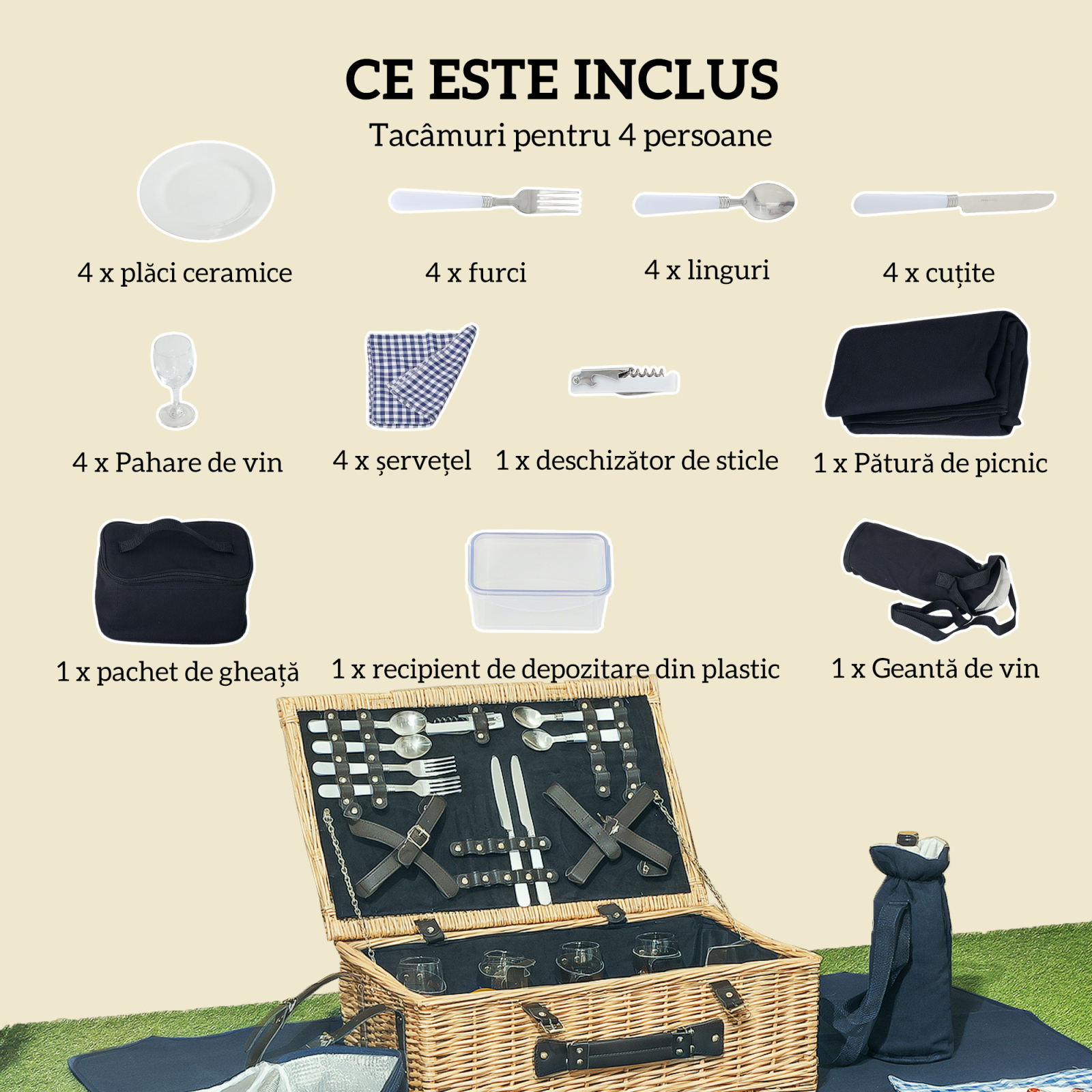 CE ESTE INCLUS
Tacâmuri pentru 4 persoane

4 x plăci ceramice

4 x furci

4 x linguri

4 x cuțite

4 x Pahare de vin

4 x șervețel

1 x deschizător de sticle

1 x Pătură de picnic

1 x pachet de gheață

1 x recipient de depozitare din plastic

1 x Geantă de vin