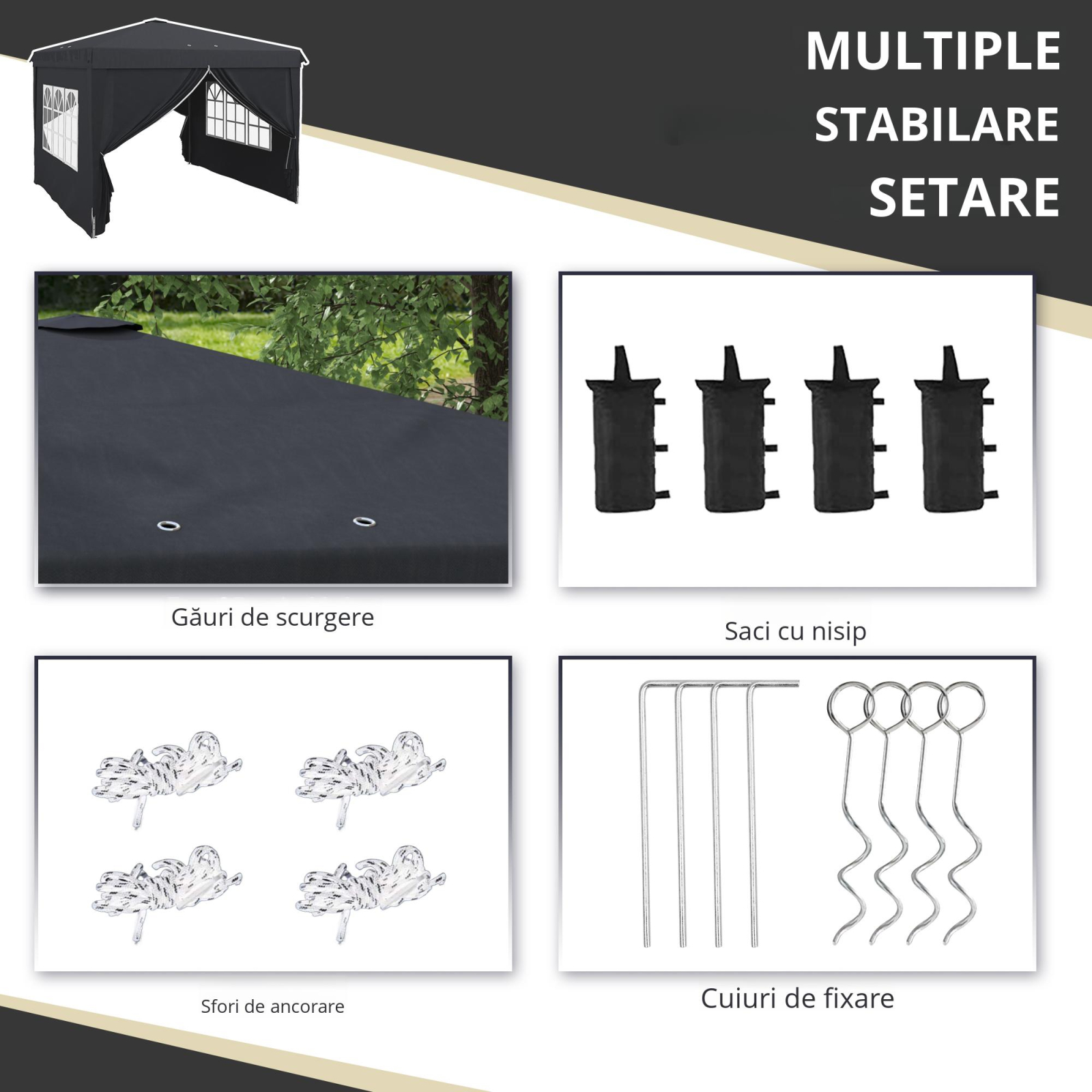 MULTIPLE
STABILARE
SETARE

Găuri de scurgere

Saci cu nisip

Sfori de ancorare

Cuiuri de fixare